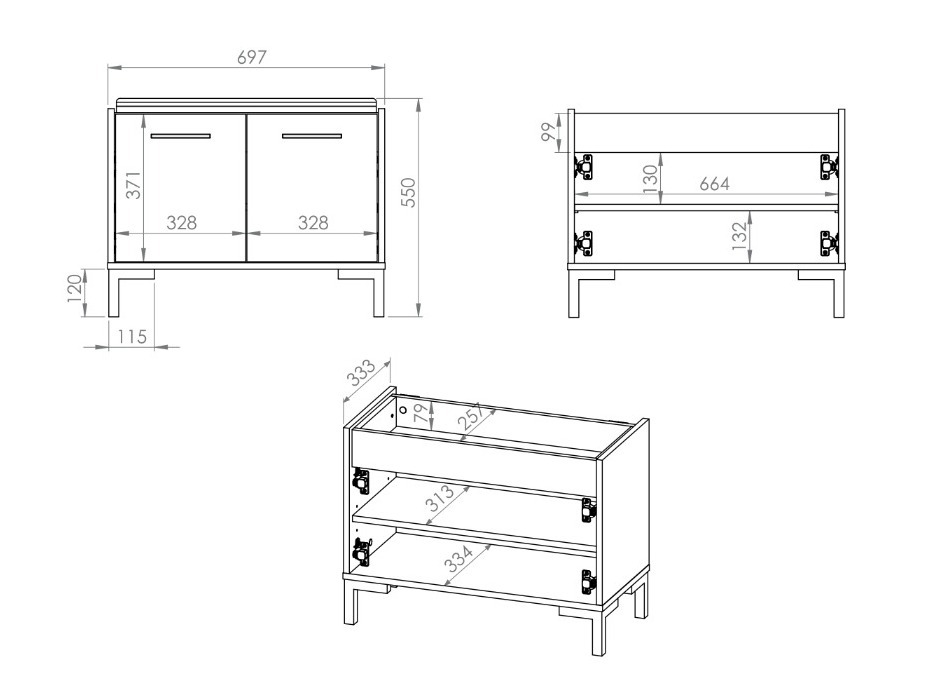 697
371
328
328
550
120
115
99
130
664
132
333
79
257
313
334