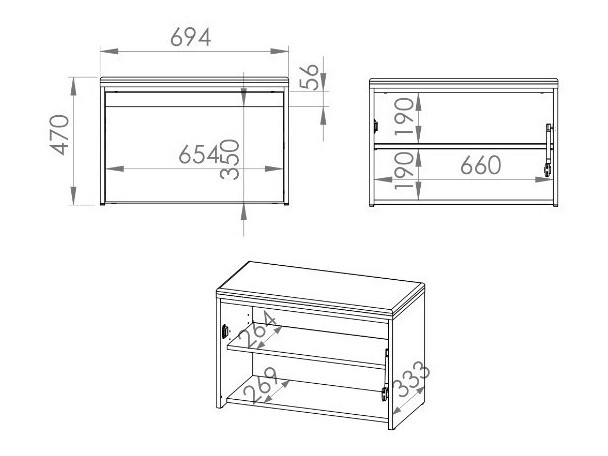 694
56
470
654
350
190
190
660
264
269
333