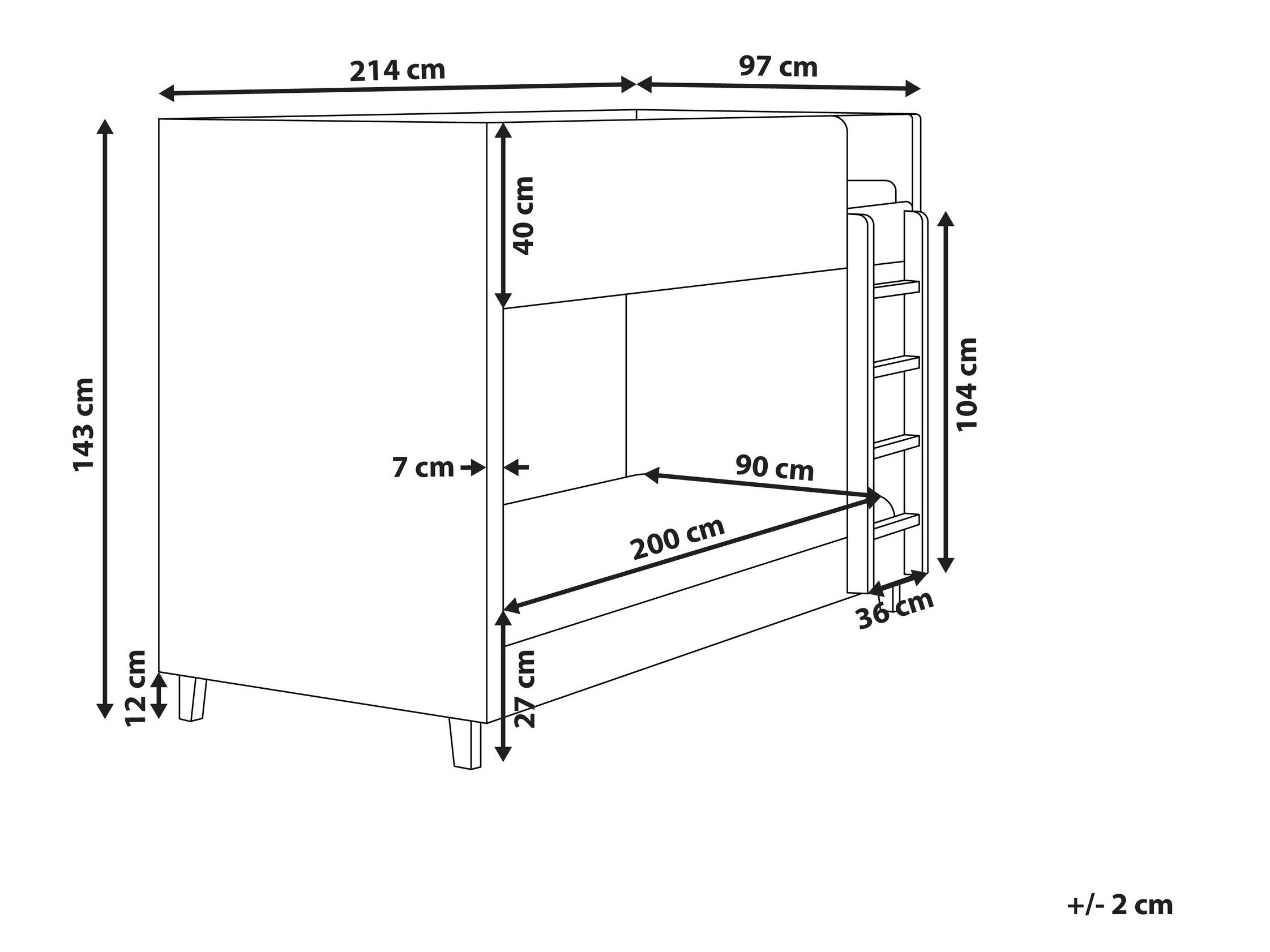 214 cm

97 cm

143 cm

40 cm

104 cm

7 cm

90 cm

200 cm

36 cm

12 cm

27 cm

+/- 2 cm