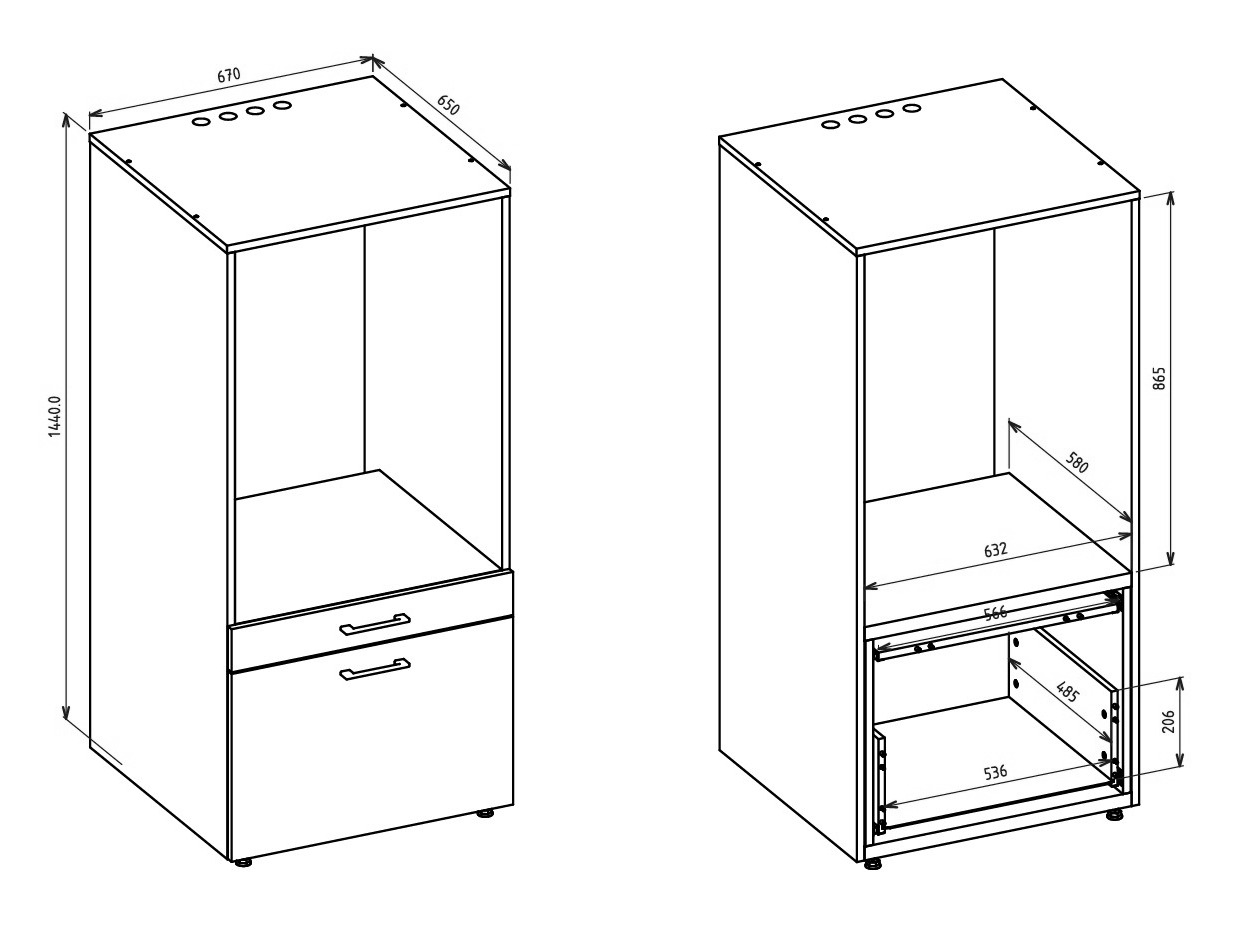 670
650
1440.0
865
580
632
566
485
206
536