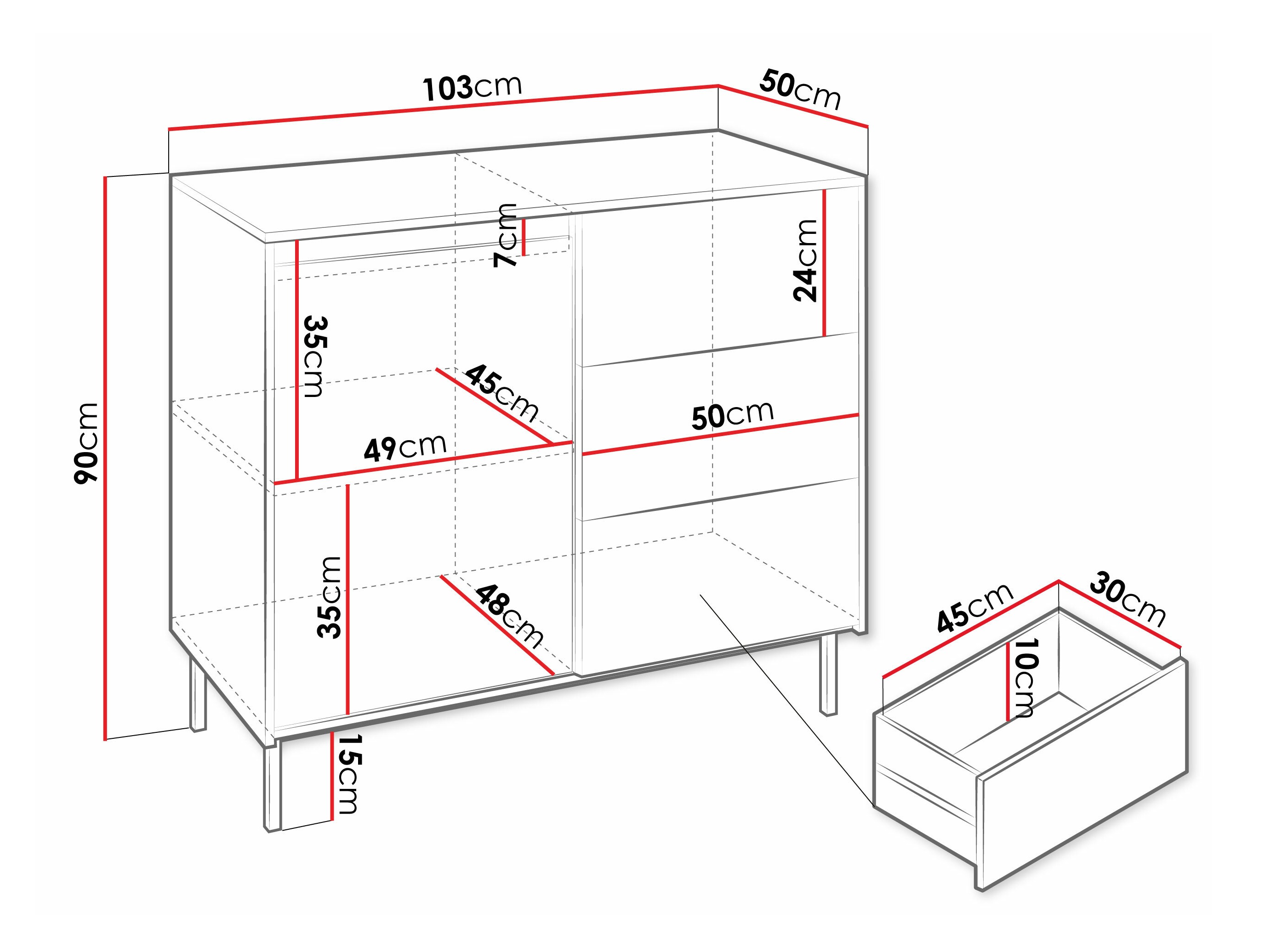 103cm
50cm
90cm
7cm
24cm
35cm
45cm
49cm
50cm
35cm
48cm
15cm
45cm
30cm
10cm