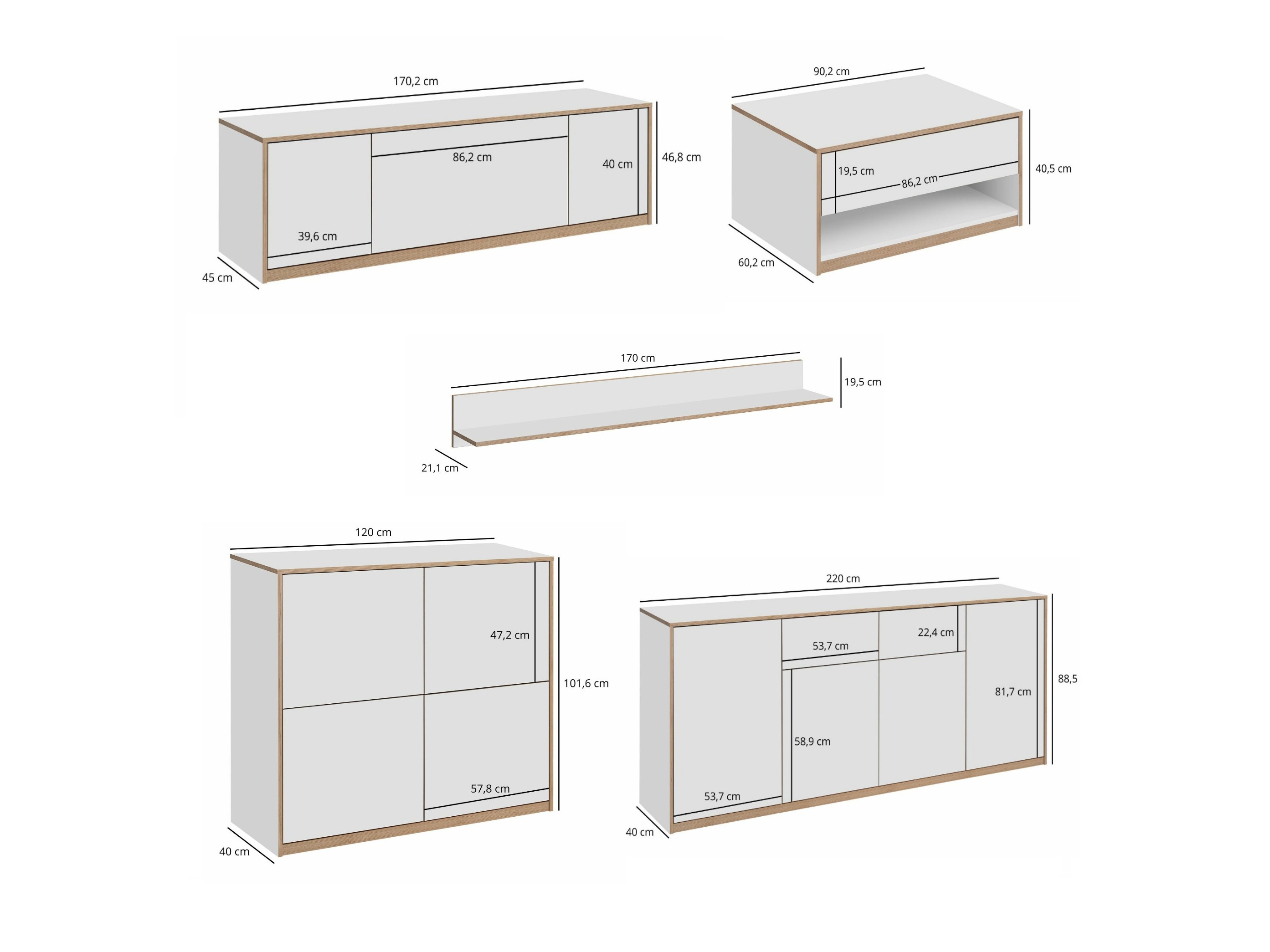 170,2 cm
86,2 cm
40 cm
46,8 cm
39,6 cm
45 cm

90,2 cm
19,5 cm
86,2 cm
40,5 cm
60,2 cm

170 cm
19,5 cm
21,1 cm

120 cm
47,2 cm
101,6 cm
57,8 cm
40 cm

220 cm
53,7 cm
22,4 cm
81,7 cm
88,5
58,9 cm
53,7 cm
40 cm