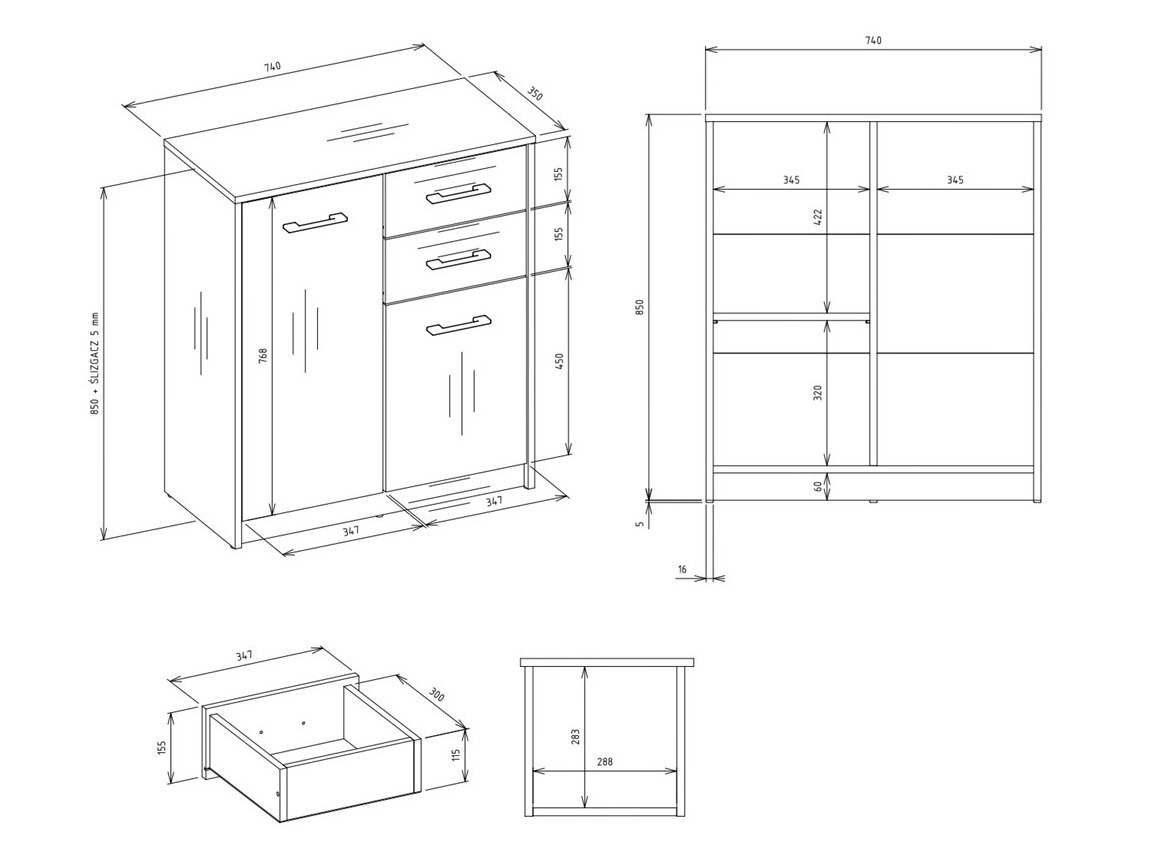 740
350
155
155
450
768
850 + ŚLIZGACZ 5 mm
347
347
740
345
345
422
850
320
60
5
16
347
300
155
115
283
288