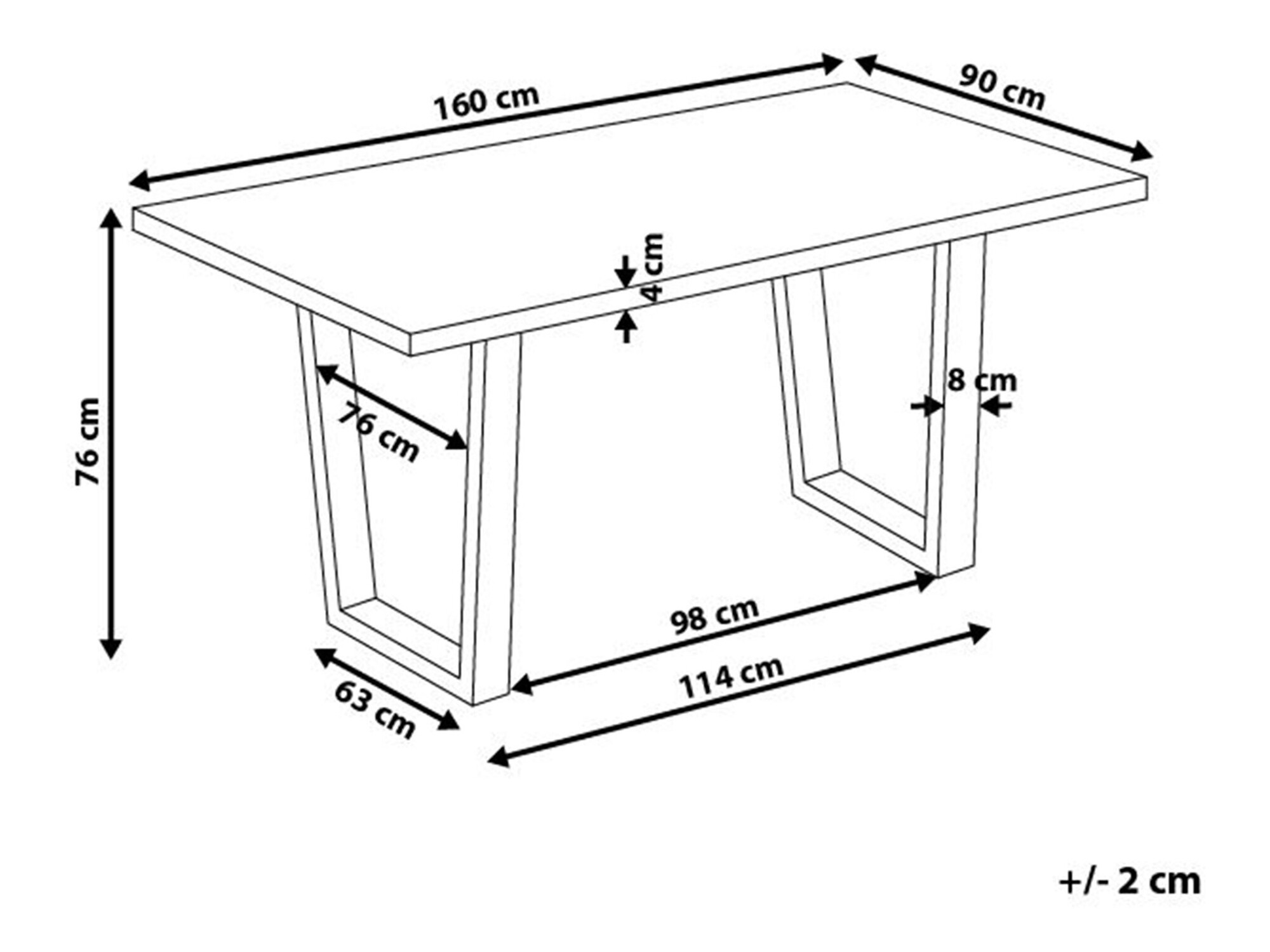 160 cm

90 cm

76 cm

4 cm

76 cm

8 cm

98 cm

114 cm

63 cm

+/- 2 cm