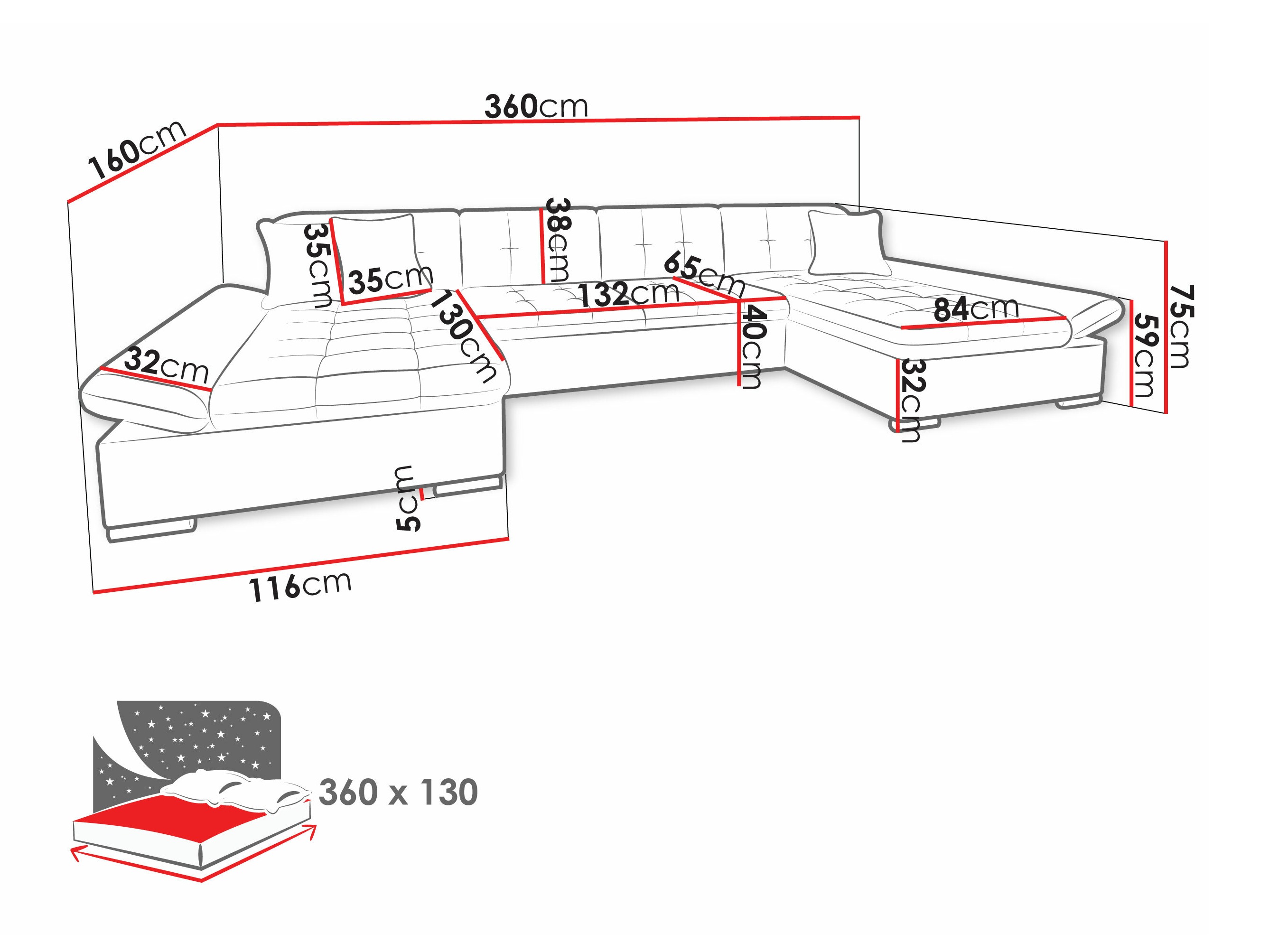 360cm

160cm

35cm

35cm

38cm

65cm

132cm

130cm

32cm

40cm

84cm

75cm

59cm

32cm

5cm

116cm

360 x 130