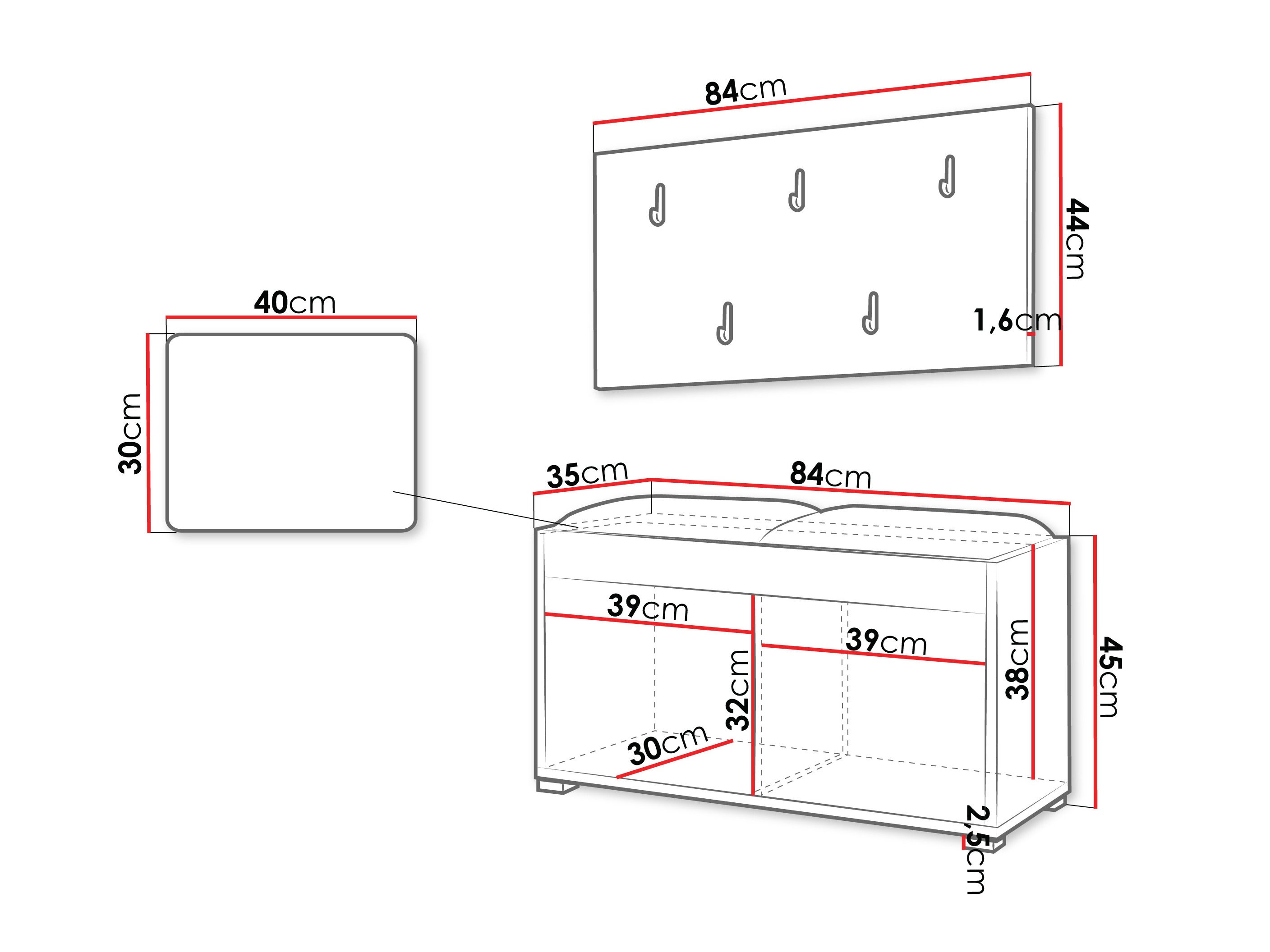 84cm
44cm
1,6cm
40cm
30cm
35cm
84cm
39cm
39cm
32cm
38cm
45cm
30cm
2,5cm