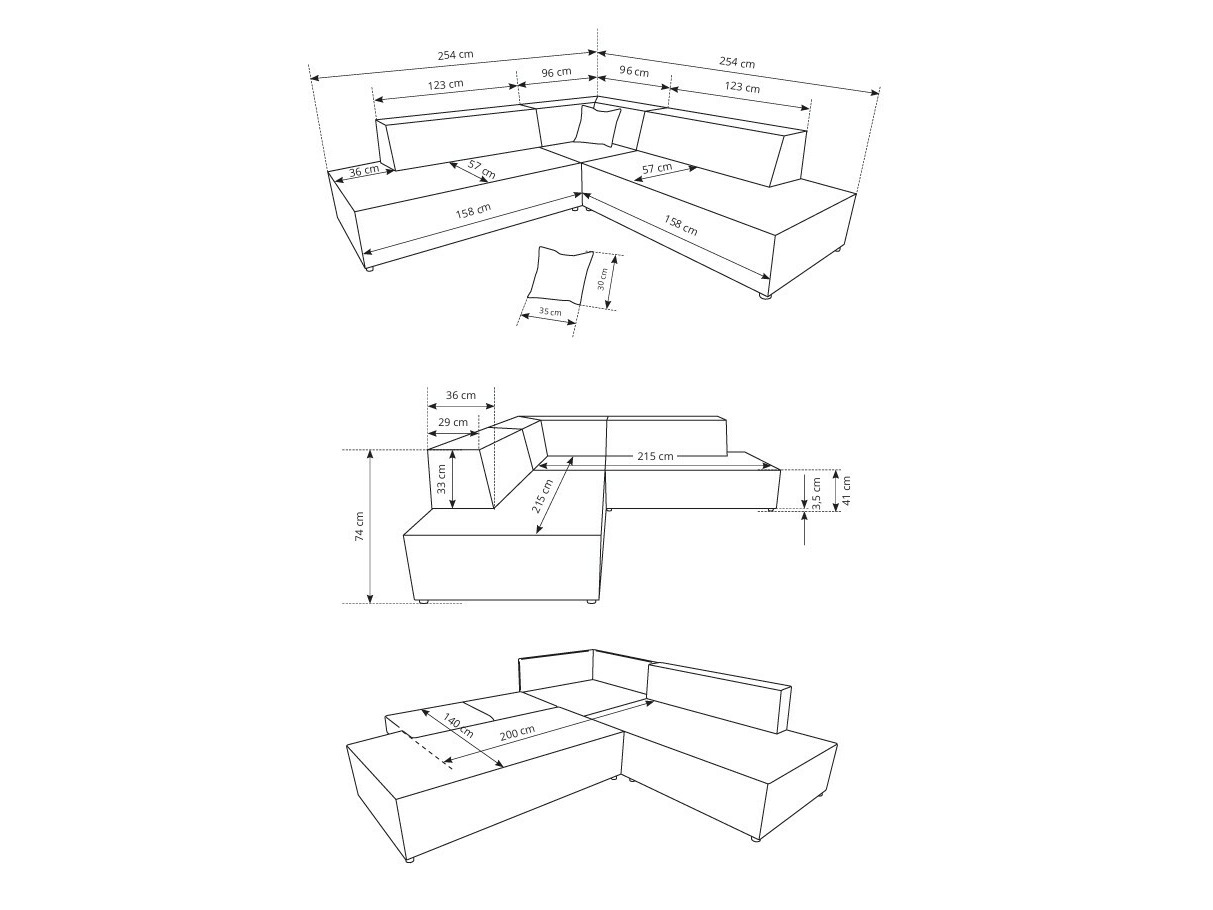 254 cm
254 cm
123 cm
96 cm
96 cm
123 cm
36 cm
57 cm
57 cm
158 cm
158 cm
30 cm
35 cm

36 cm
29 cm
33 cm
215 cm
215 cm
74 cm
3,5 cm
41 cm

140 cm
200 cm