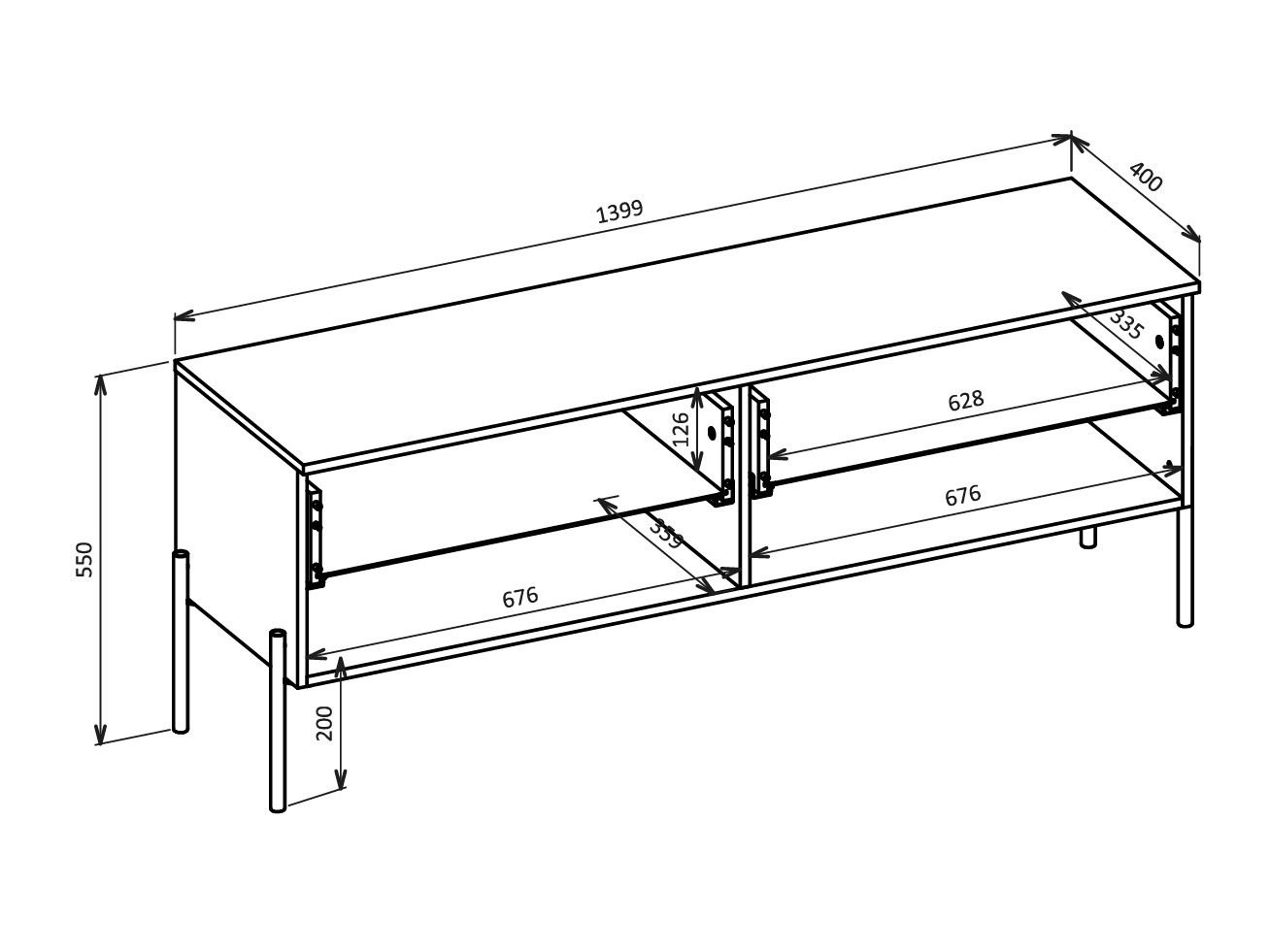 1399
400
335
628
126
676
359
676
550
200