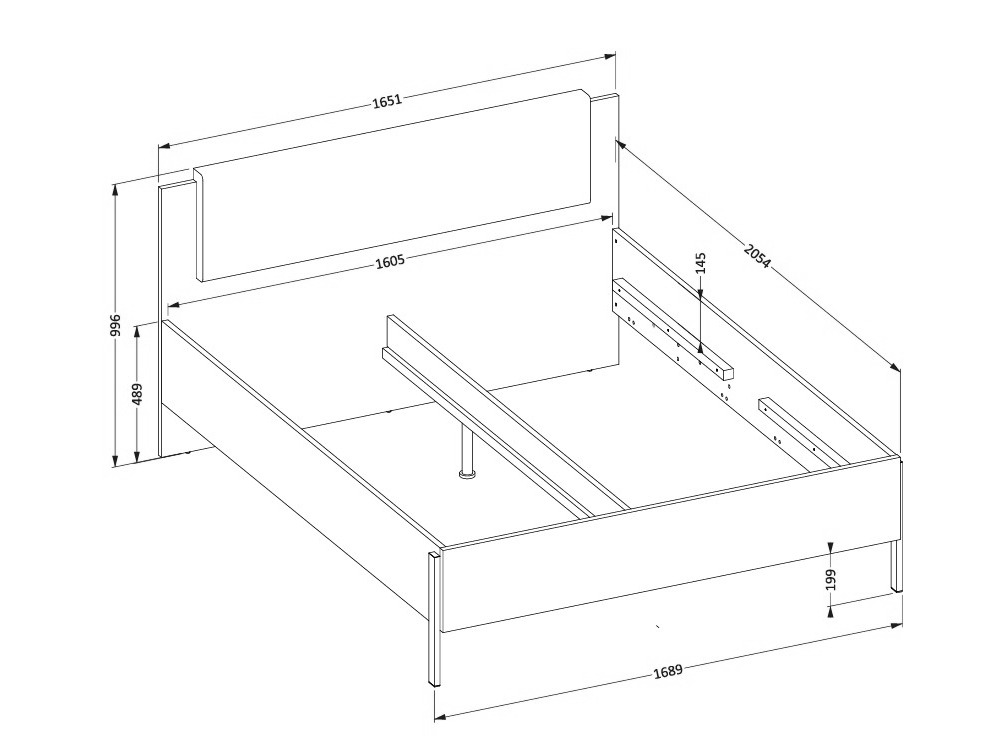 1651
2054
1605
145
996
489
199
1689