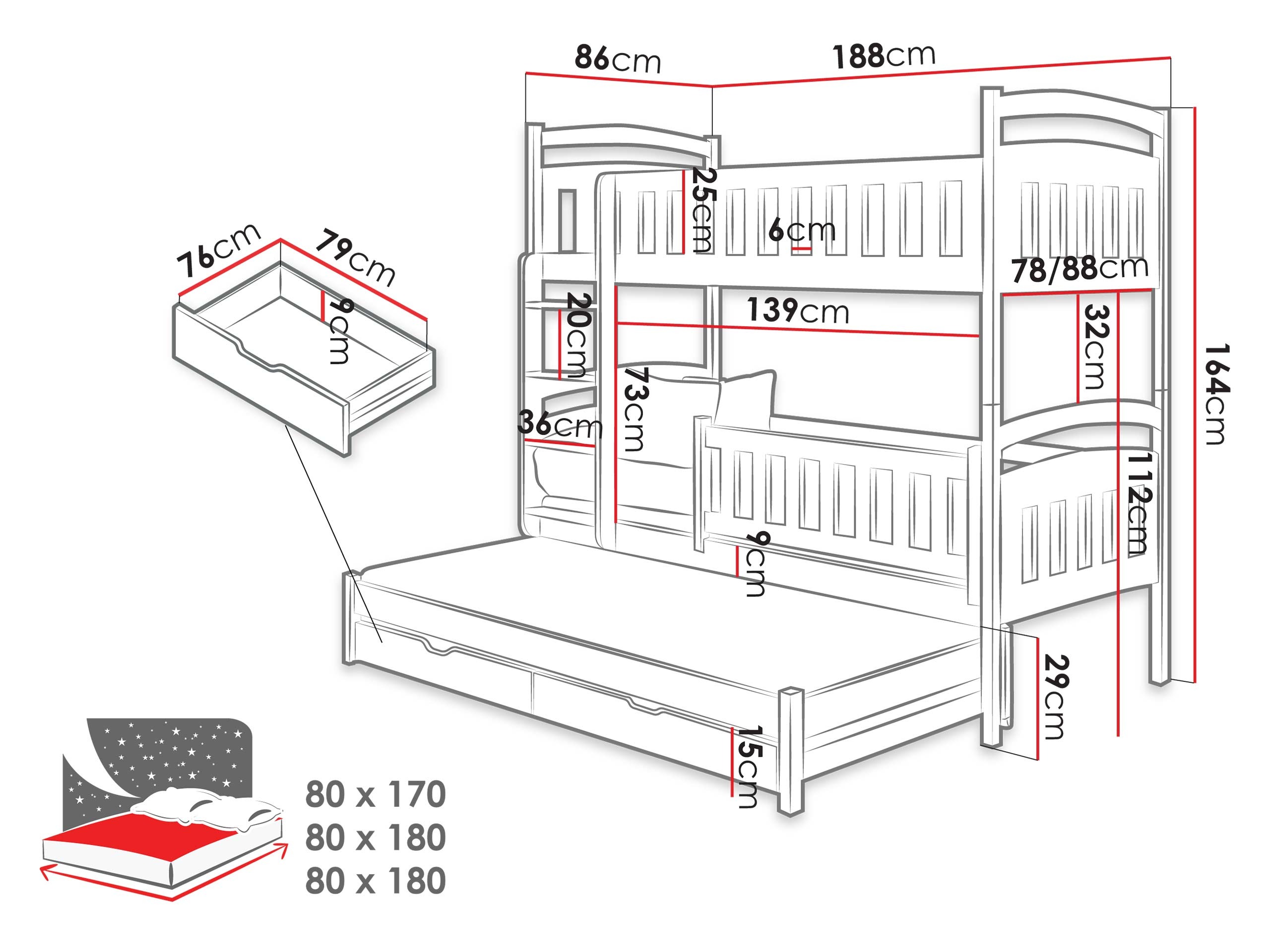 86cm
188cm
76cm
79cm
9cm
25cm
6cm
78/88cm
20cm
139cm
32cm
164cm
73cm
36cm
112cm
9cm
29cm
15cm
80 x 170
80 x 180
80 x 180