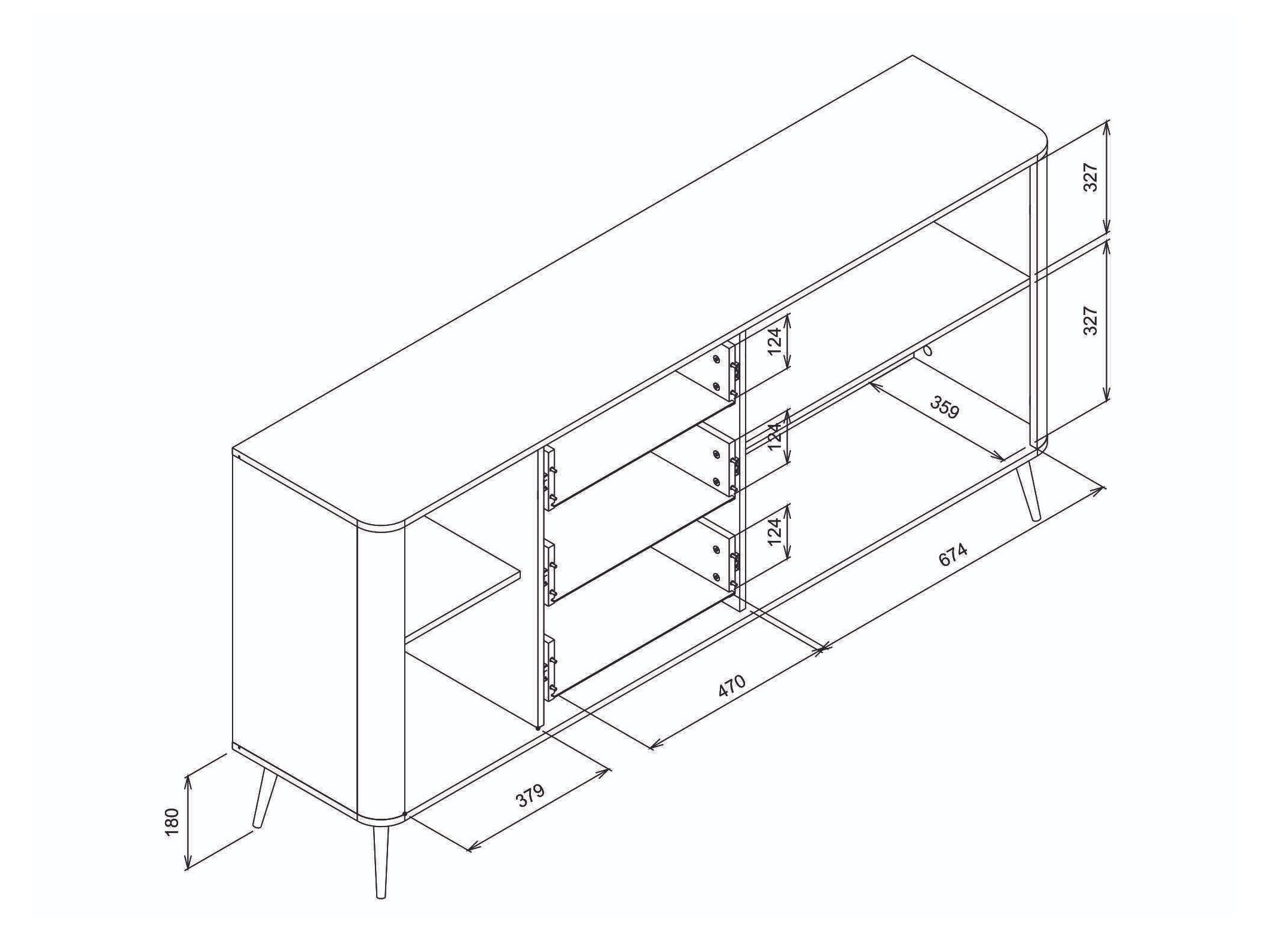 327
327
124
124
124
359
674
470
379
180