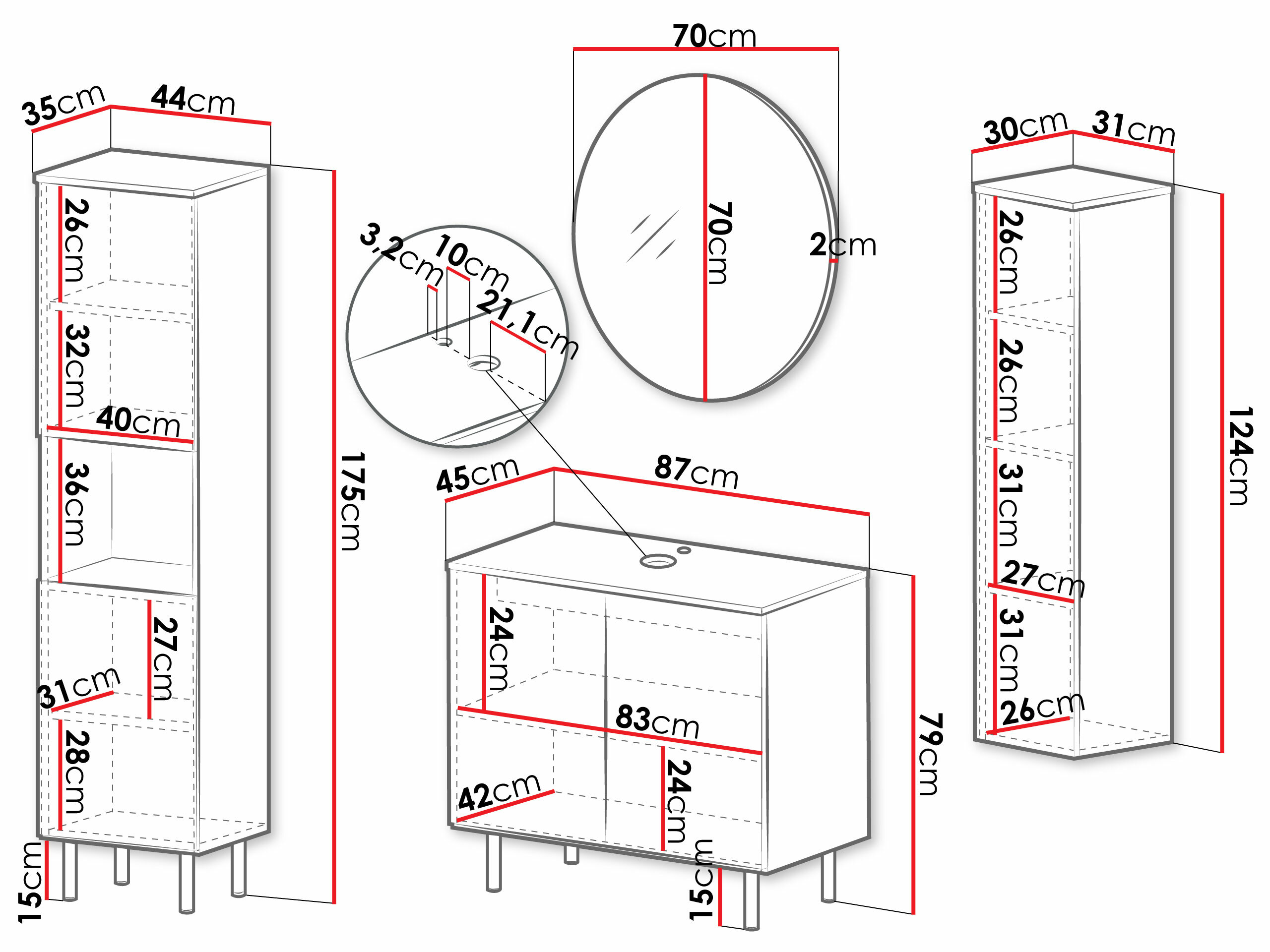 35cm
44cm
26cm
32cm
40cm
36cm
27cm
31cm
28cm
15cm
175cm
3,2cm
10cm
21,1cm
70cm
70cm
2cm
45cm
87cm
24cm
83cm
42cm
24cm
15cm
79cm
30cm
31cm
26cm
26cm
31cm
27cm
31cm
26cm
124cm