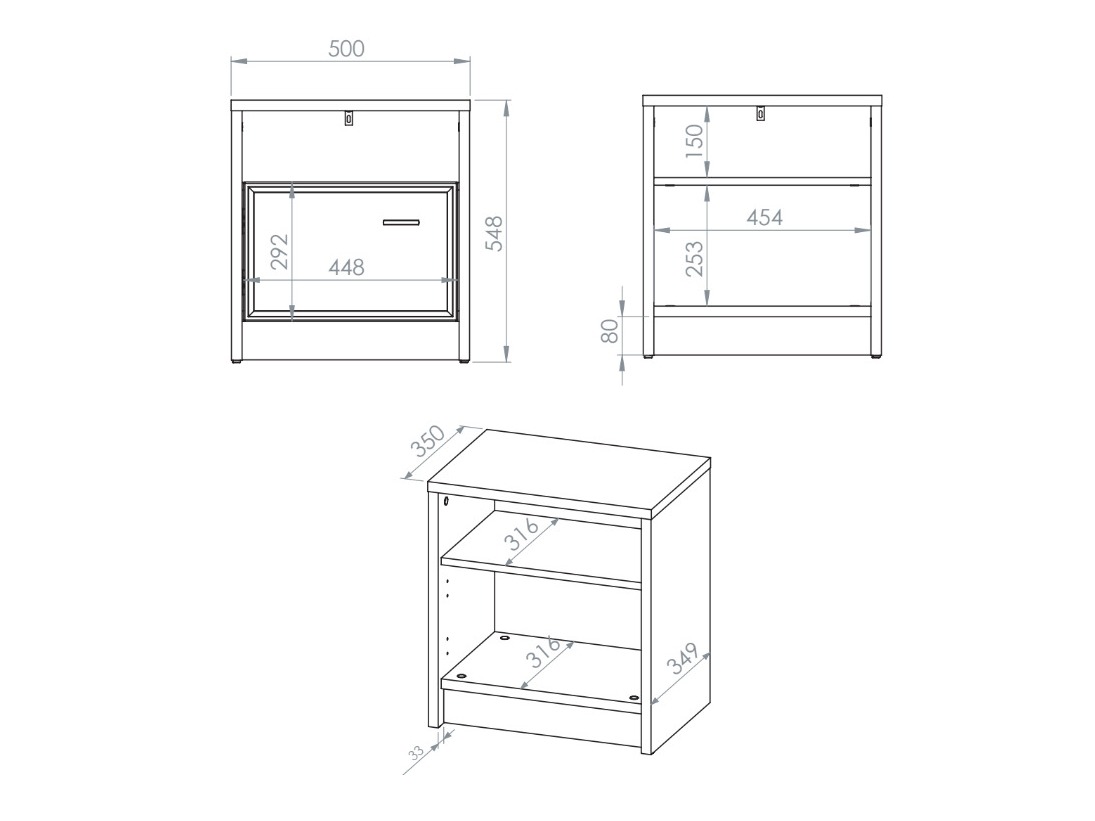 500

292

448

548

150

454

253

80

350

316

316

349

33