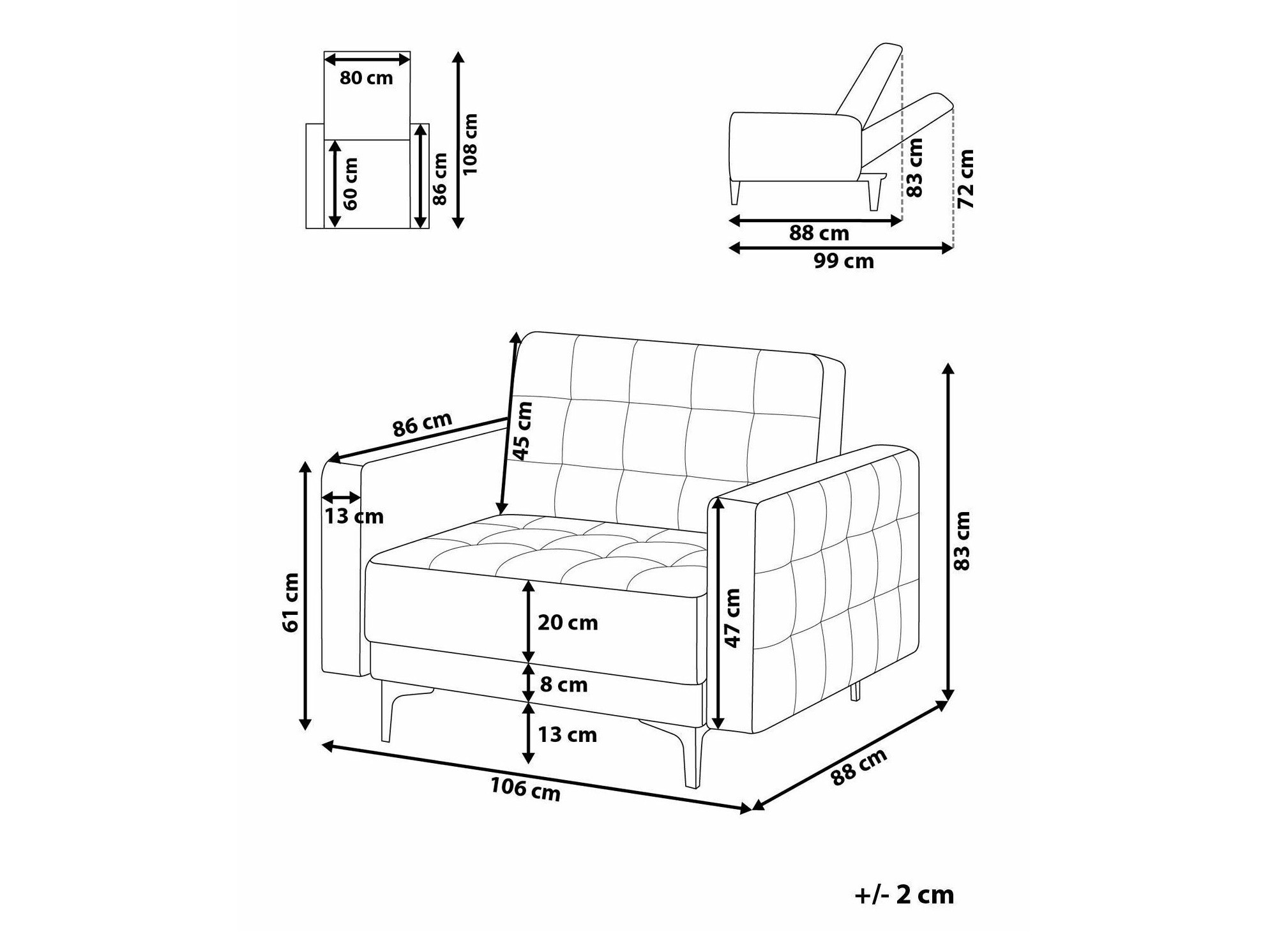 80 cm

60 cm

86 cm

108 cm

83 cm

72 cm

88 cm

99 cm

86 cm

45 cm

13 cm

61 cm

20 cm

8 cm

13 cm

47 cm

83 cm

106 cm

88 cm

+/- 2 cm