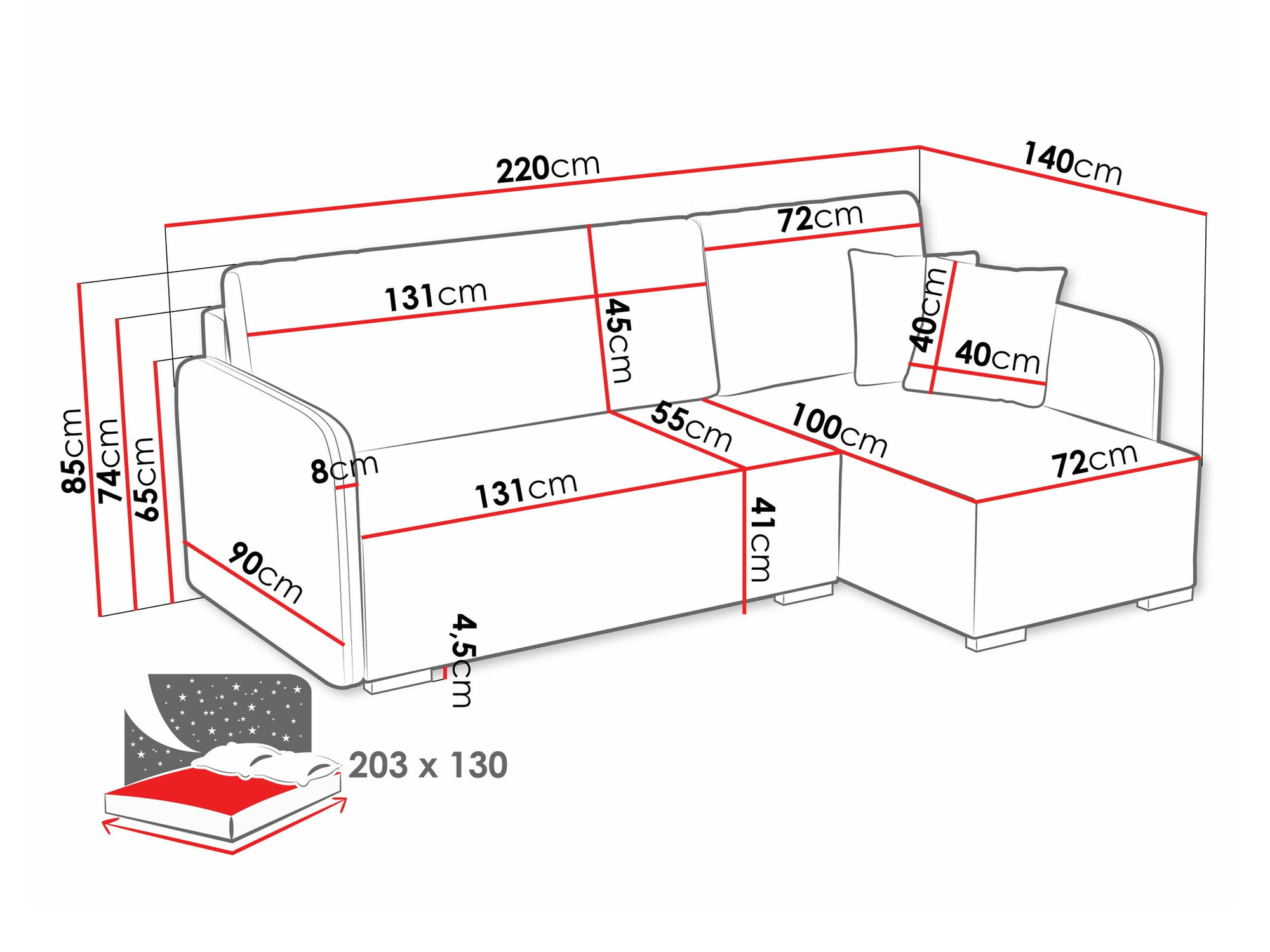 220cm
140cm
72cm
131cm
45cm
40cm
40cm
85cm
74cm
65cm
55cm
100cm
72cm
8cm
131cm
41cm
90cm
4,5cm
203 x 130