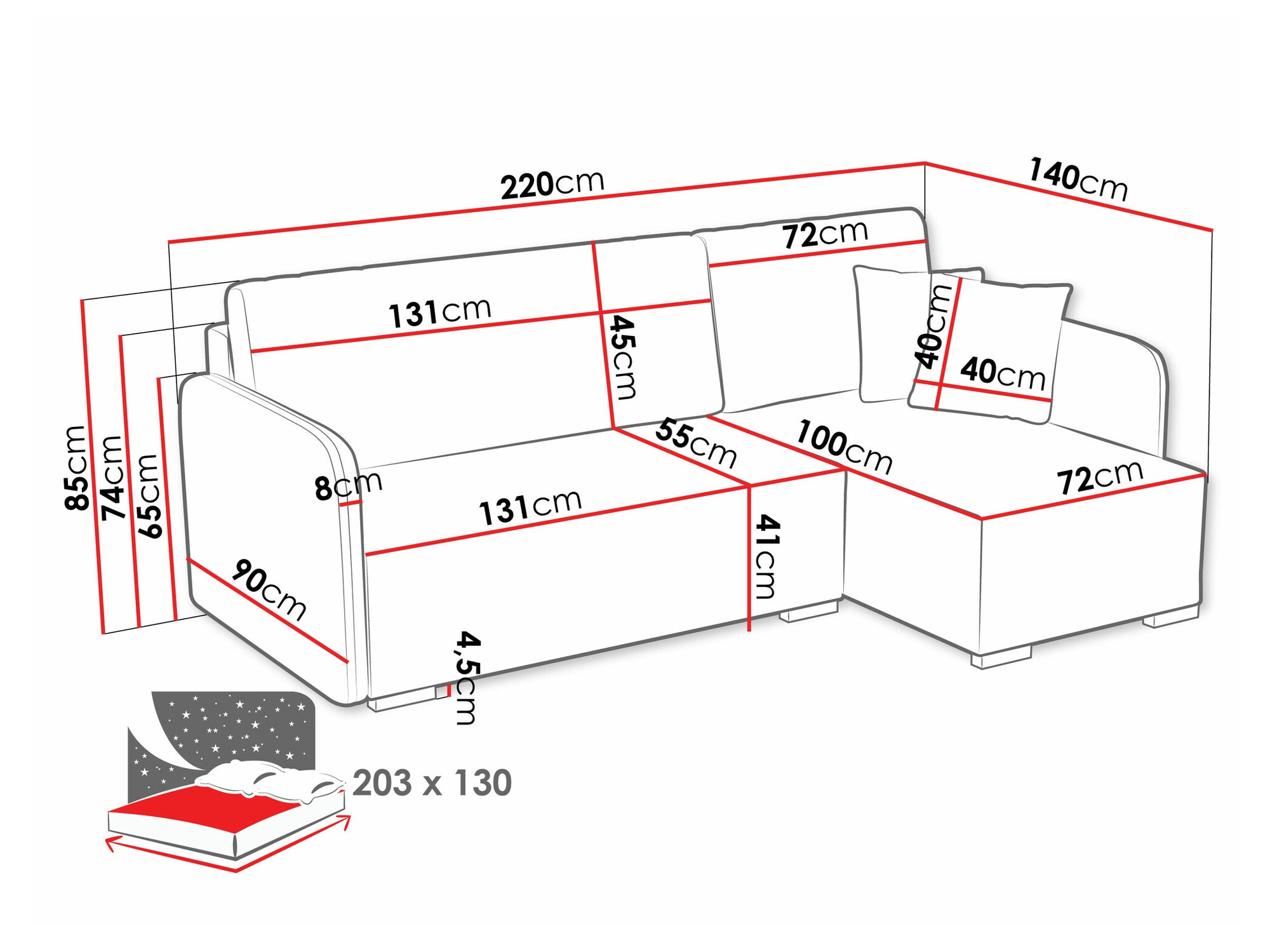 220cm
140cm
72cm
131cm
45cm
40cm
40cm
85cm
74cm
65cm
55cm
100cm
72cm
8cm
131cm
41cm
90cm
4,5cm
203 x 130