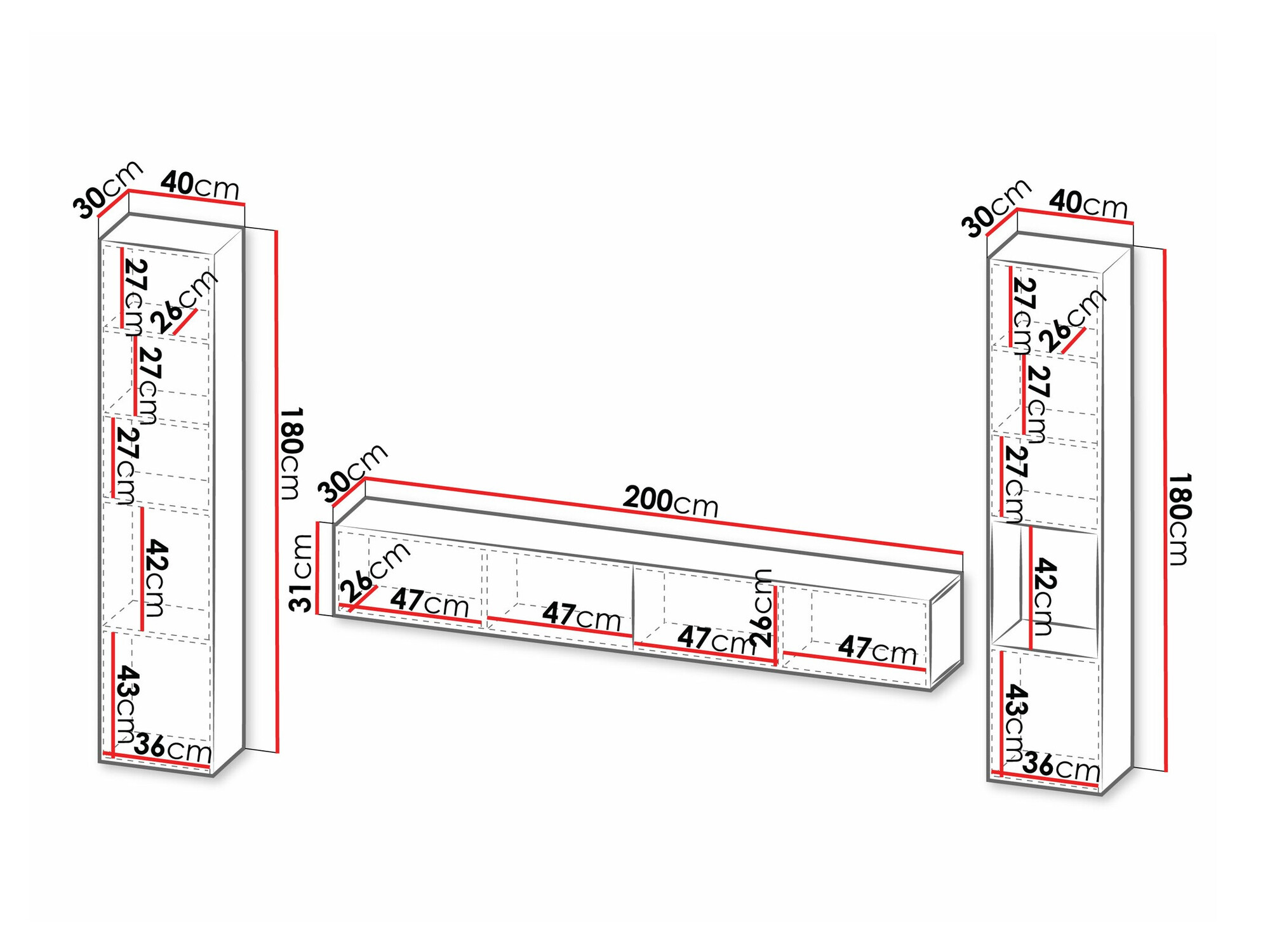 30cm
40cm
27cm
26cm
27cm
27cm
42cm
43cm
36cm
180cm

30cm
200cm
31cm
26cm
47cm
47cm
47cm
26cm
47cm

30cm
40cm
27cm
26cm
27cm
27cm
42cm
43cm
36cm
180cm