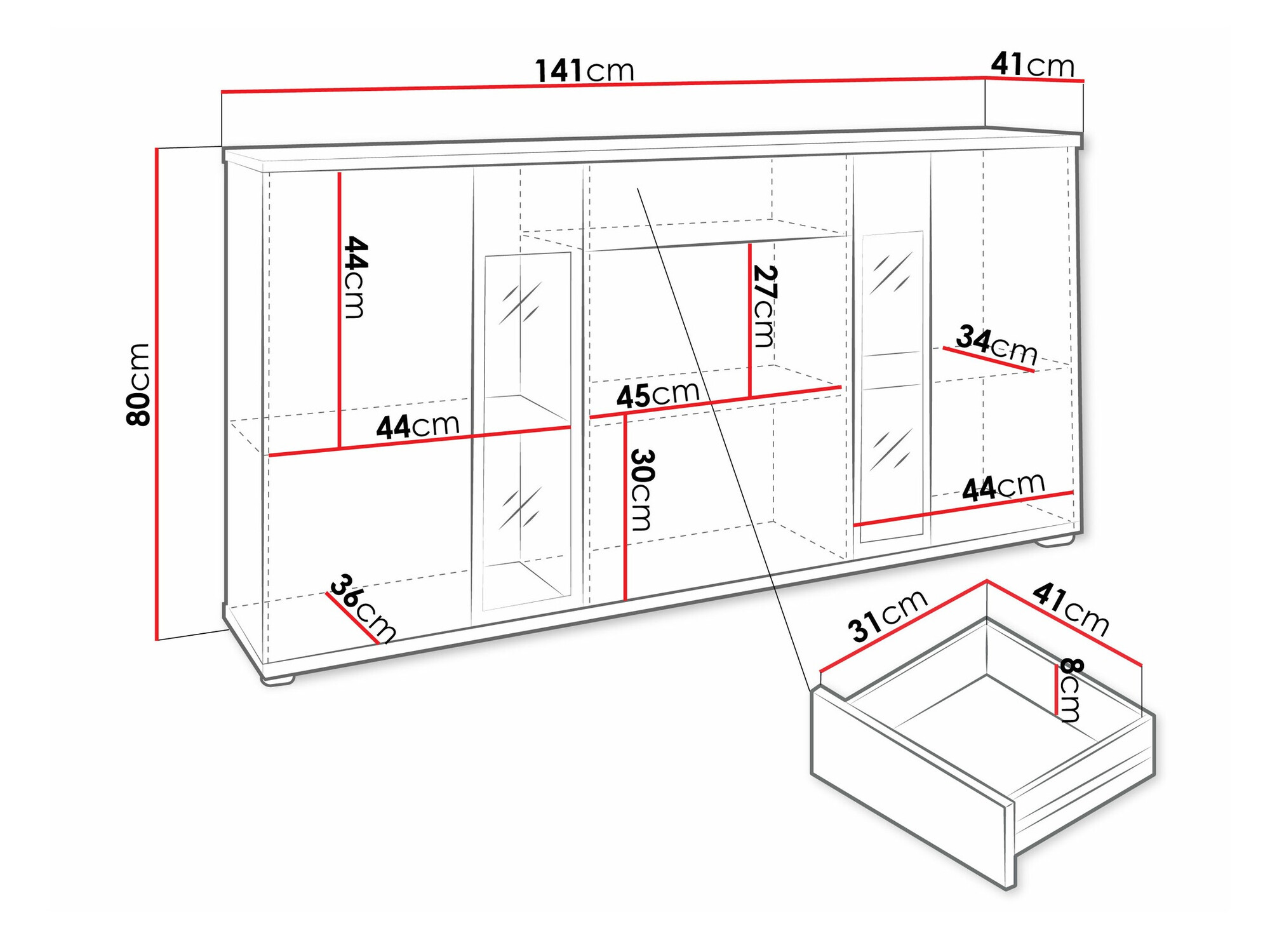 141cm
41cm
80cm
44cm
27cm
34cm
45cm
44cm
30cm
44cm
36cm
31cm
41cm
8cm