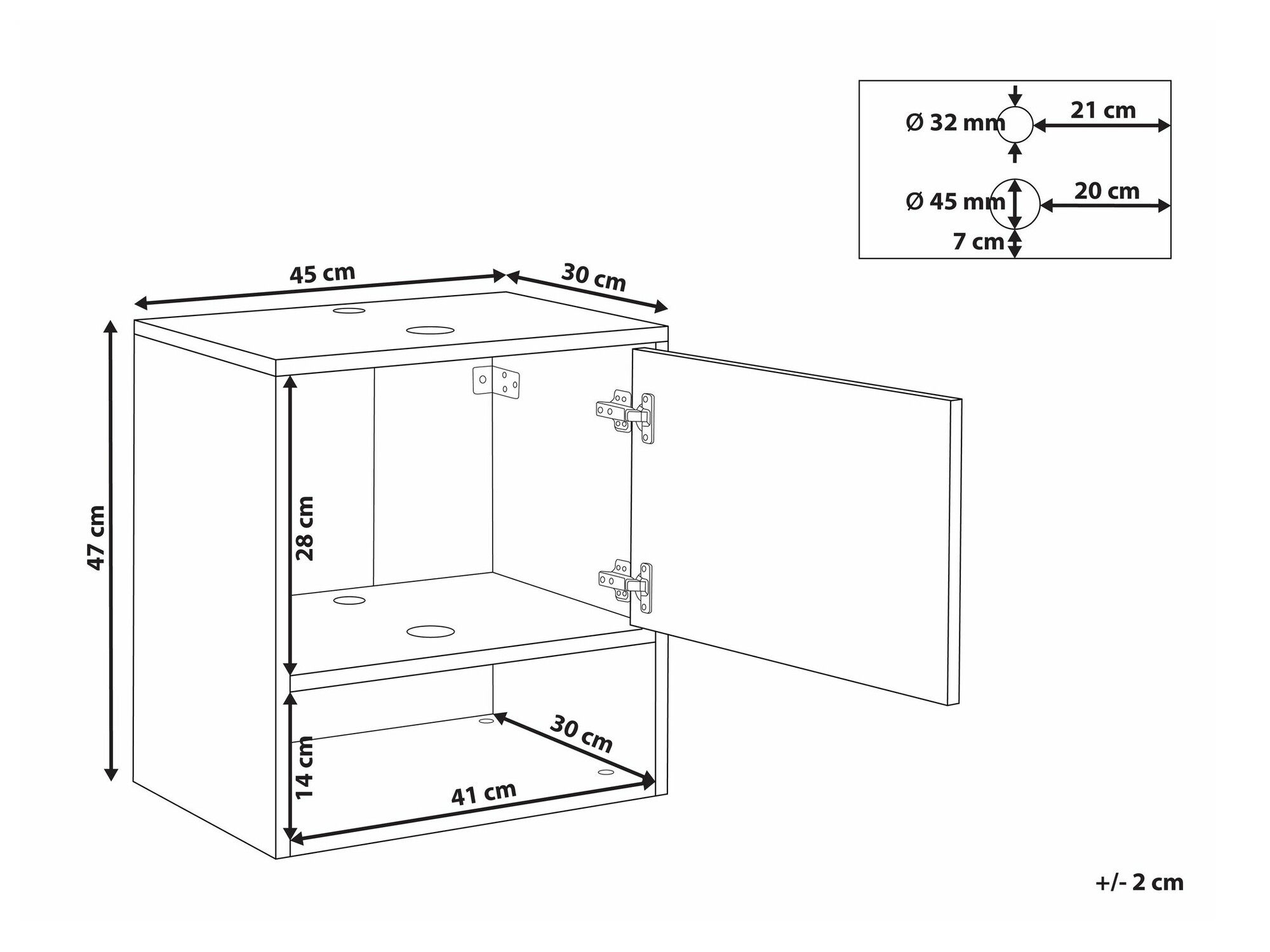 Ø 32 mm
21 cm
Ø 45 mm
20 cm
7 cm

45 cm
30 cm
47 cm
28 cm
14 cm
30 cm
41 cm

+/- 2 cm