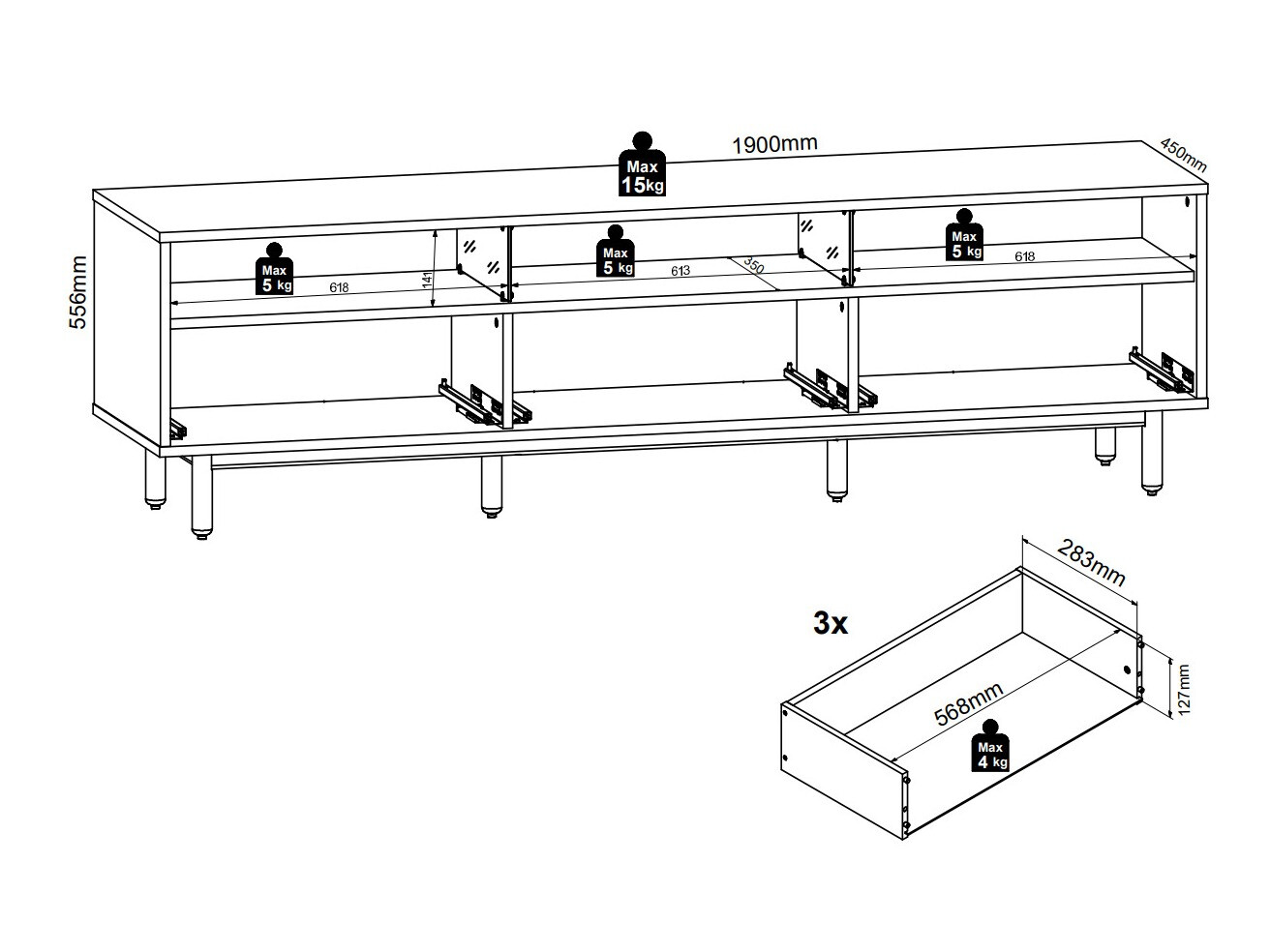 Max
15kg
1900mm
450mm
556mm
Max
5 kg
618
141
Max
5 kg
613
350
Max
5 kg
618
3x
283mm
568mm
127mm
Max
4 kg