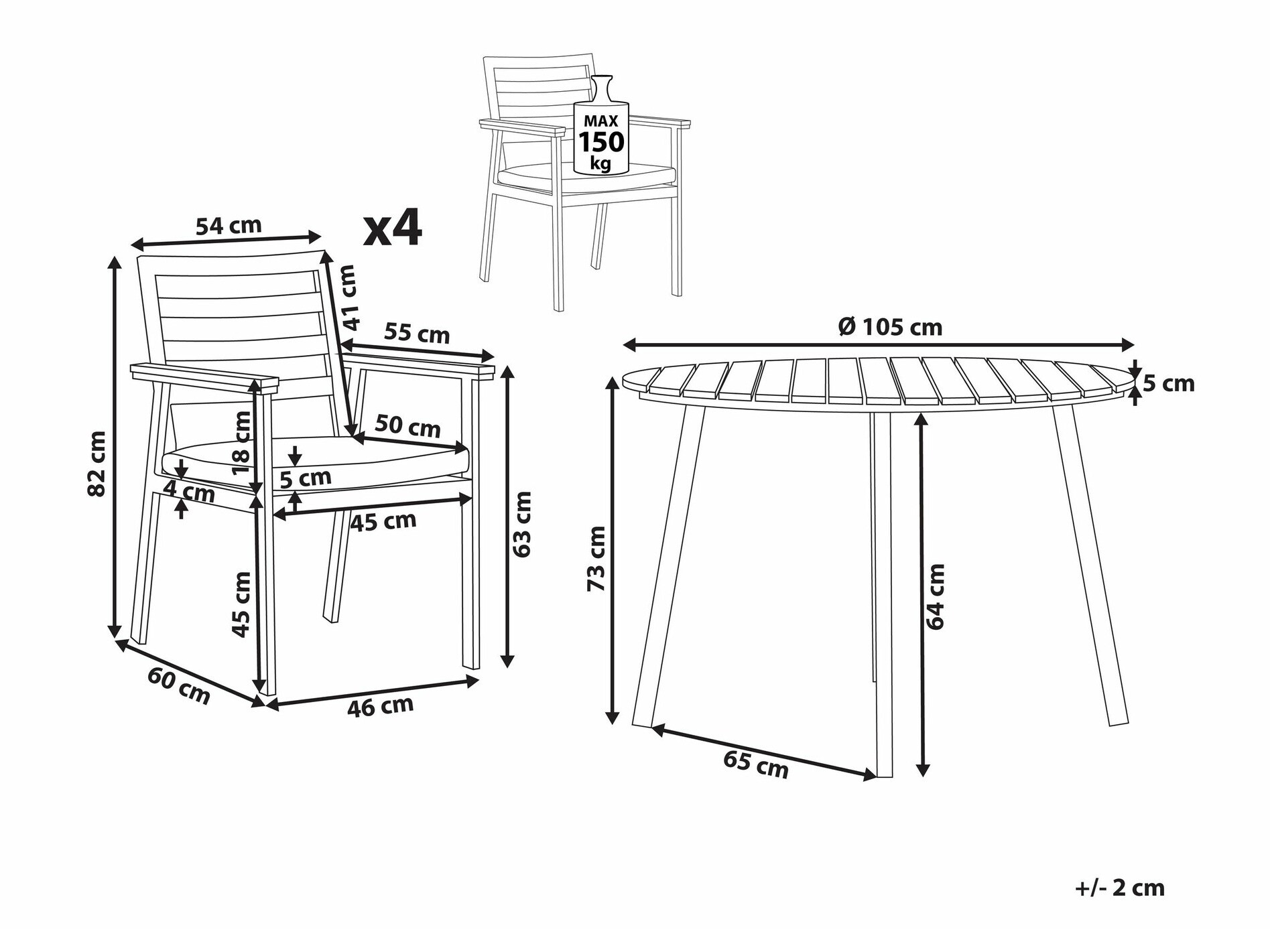 MAX
150
kg

x4

54 cm
41 cm
55 cm
82 cm
18 cm
50 cm
5 cm
4 cm
45 cm
63 cm
45 cm
60 cm
46 cm

Ø 105 cm
5 cm
73 cm
64 cm
65 cm

+/- 2 cm