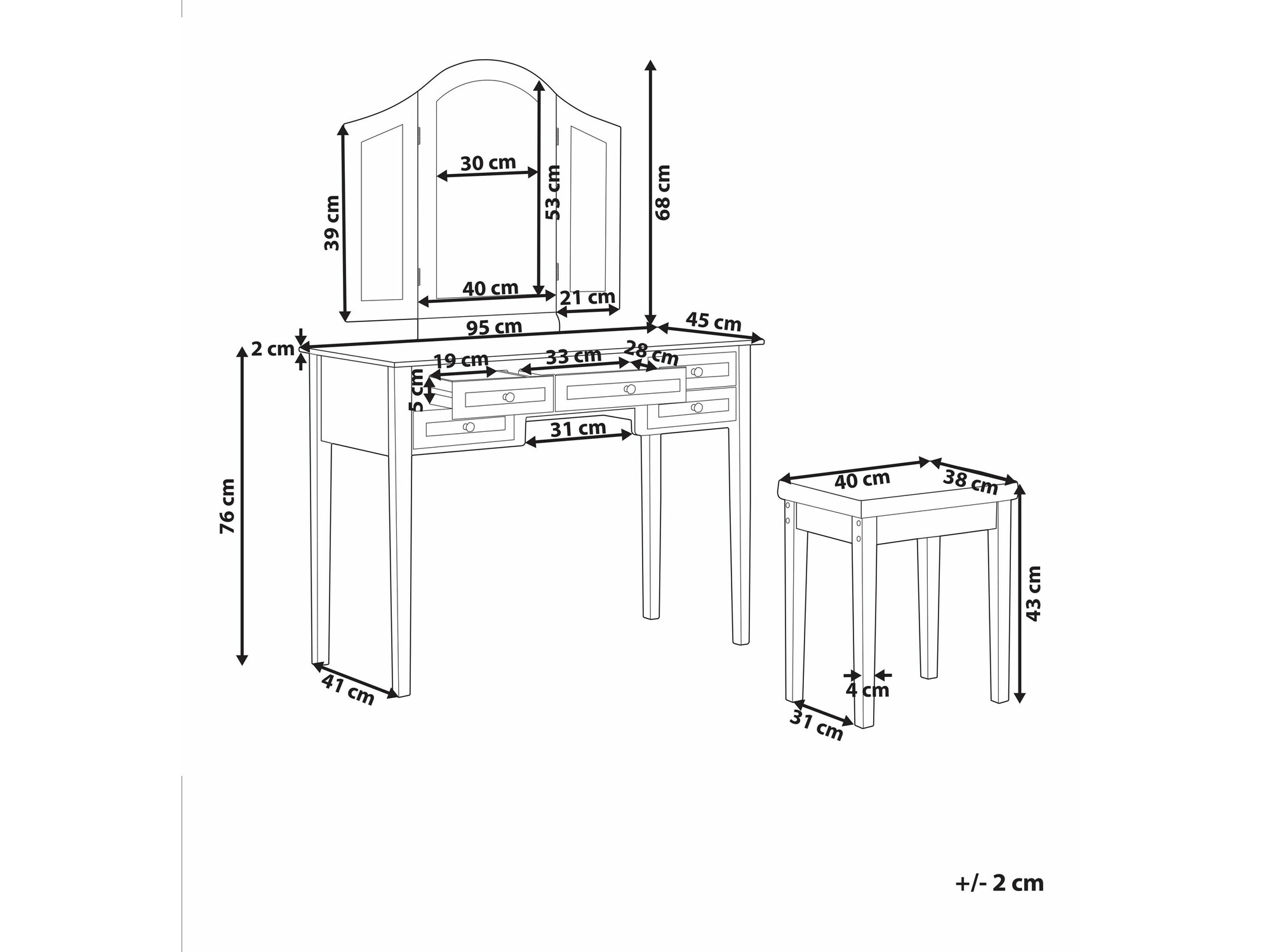 30 cm
39 cm
53 cm
68 cm
40 cm
21 cm
95 cm
45 cm
2 cm
19 cm
33 cm
28 cm
5 cm
31 cm
76 cm
41 cm
40 cm
38 cm
43 cm
4 cm
31 cm
+/- 2 cm