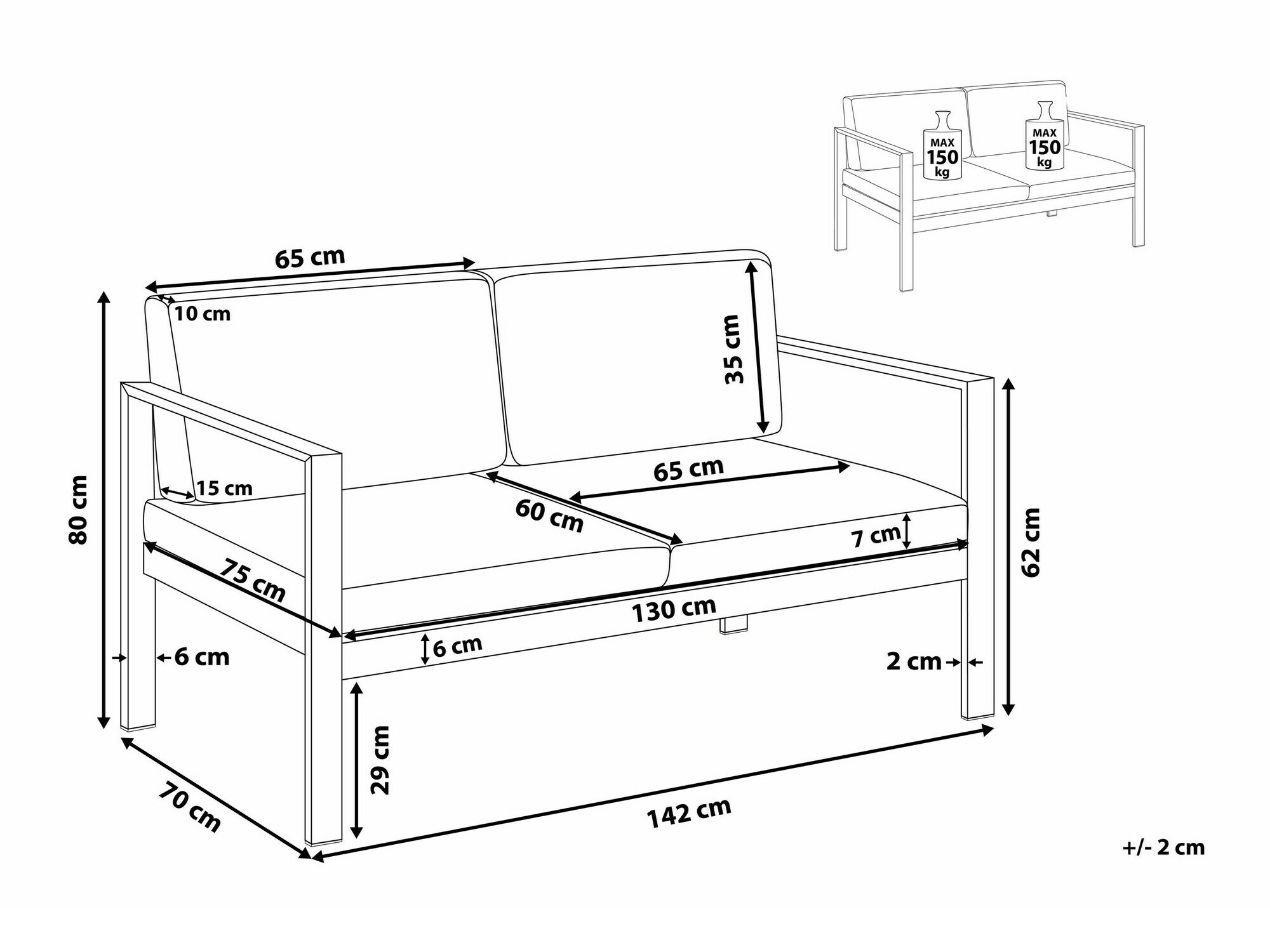 MAX
150
kg

MAX
150
kg

65 cm
10 cm
35 cm
80 cm
15 cm
65 cm
60 cm
7 cm
62 cm
75 cm
130 cm
6 cm
6 cm
2 cm
29 cm
70 cm
142 cm
+/- 2 cm