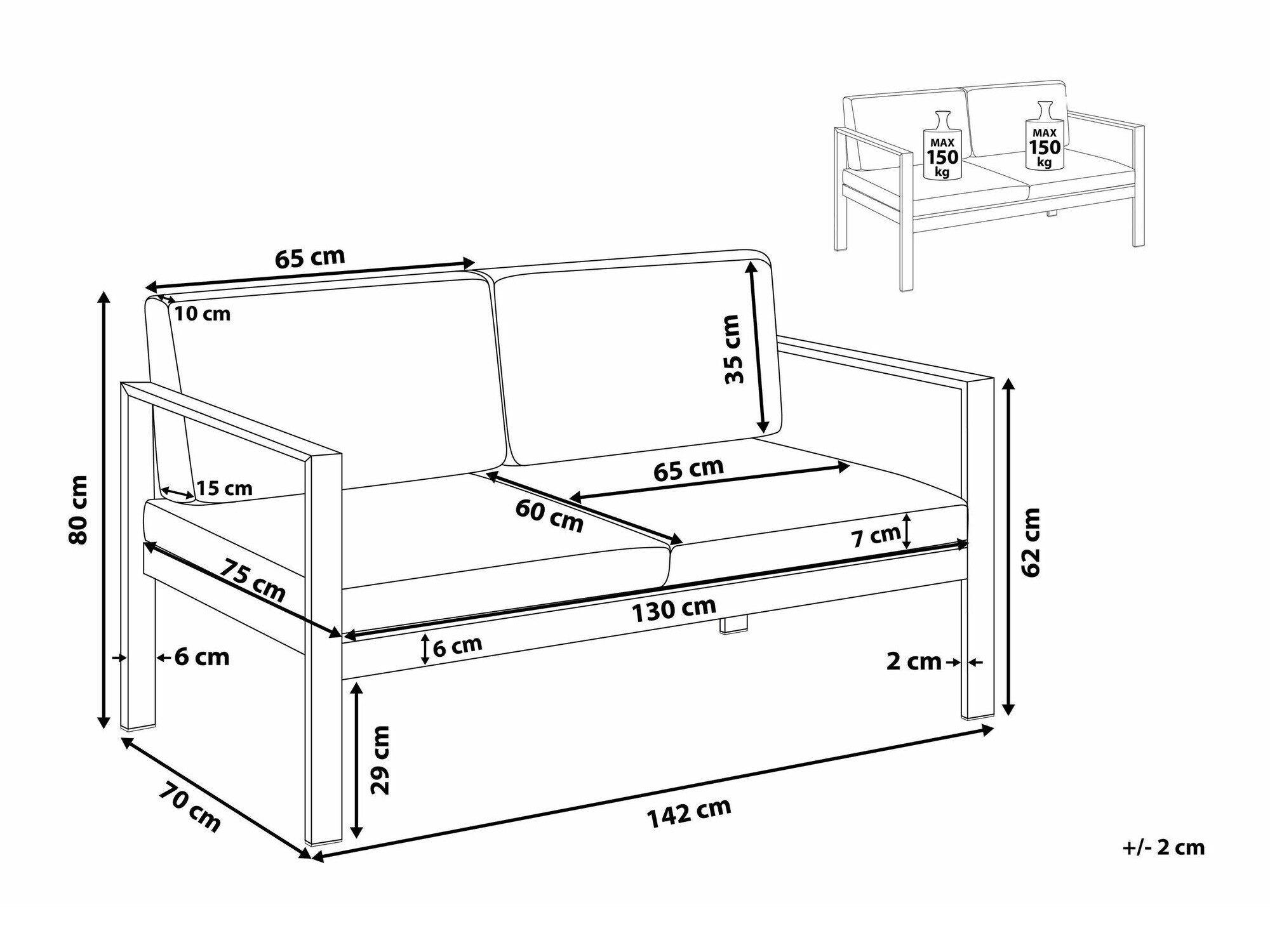 MAX
150
kg

MAX
150
kg

65 cm
10 cm
35 cm
80 cm
15 cm
65 cm
60 cm
7 cm
62 cm
75 cm
130 cm
6 cm
6 cm
2 cm
29 cm
70 cm
142 cm
+/- 2 cm