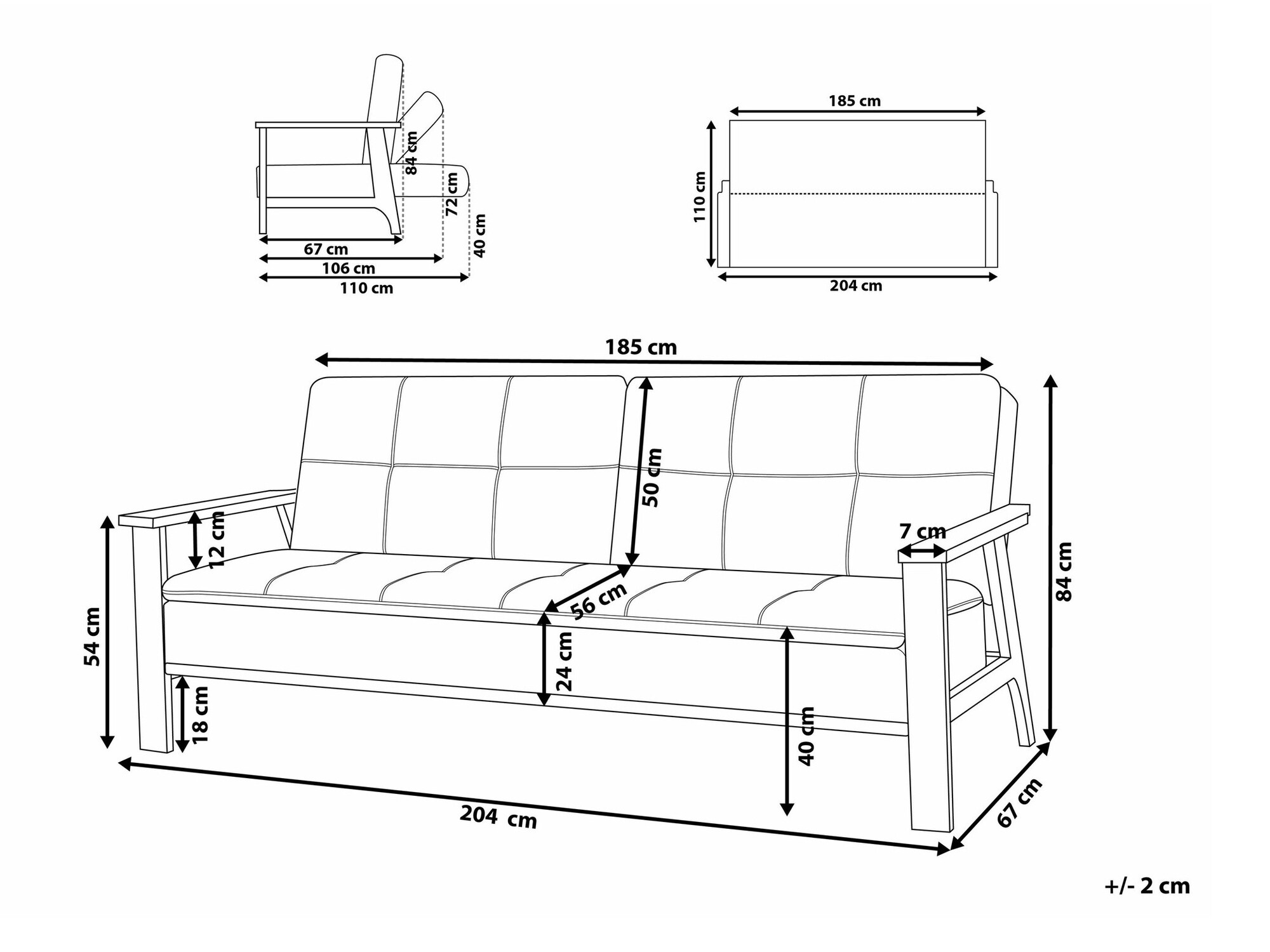 84 cm
72 cm
40 cm
67 cm
106 cm
110 cm

185 cm
110 cm
204 cm

185 cm
50 cm
12 cm
7 cm
84 cm
54 cm
56 cm
24 cm
18 cm
40 cm
204 cm
67 cm

+/- 2 cm