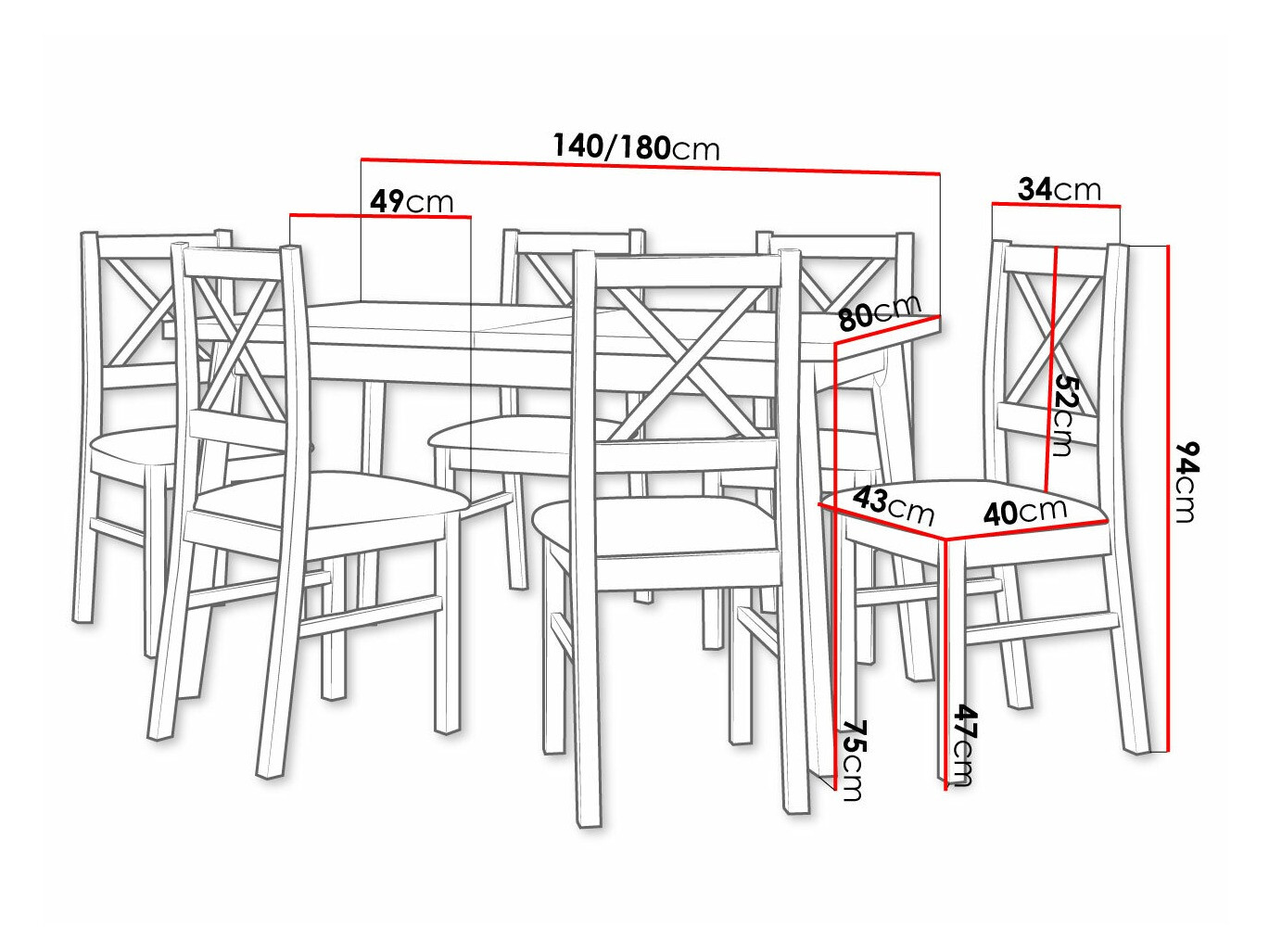 140/180cm
49cm
34cm
80cm
52cm
94cm
43cm
40cm
75cm
47cm