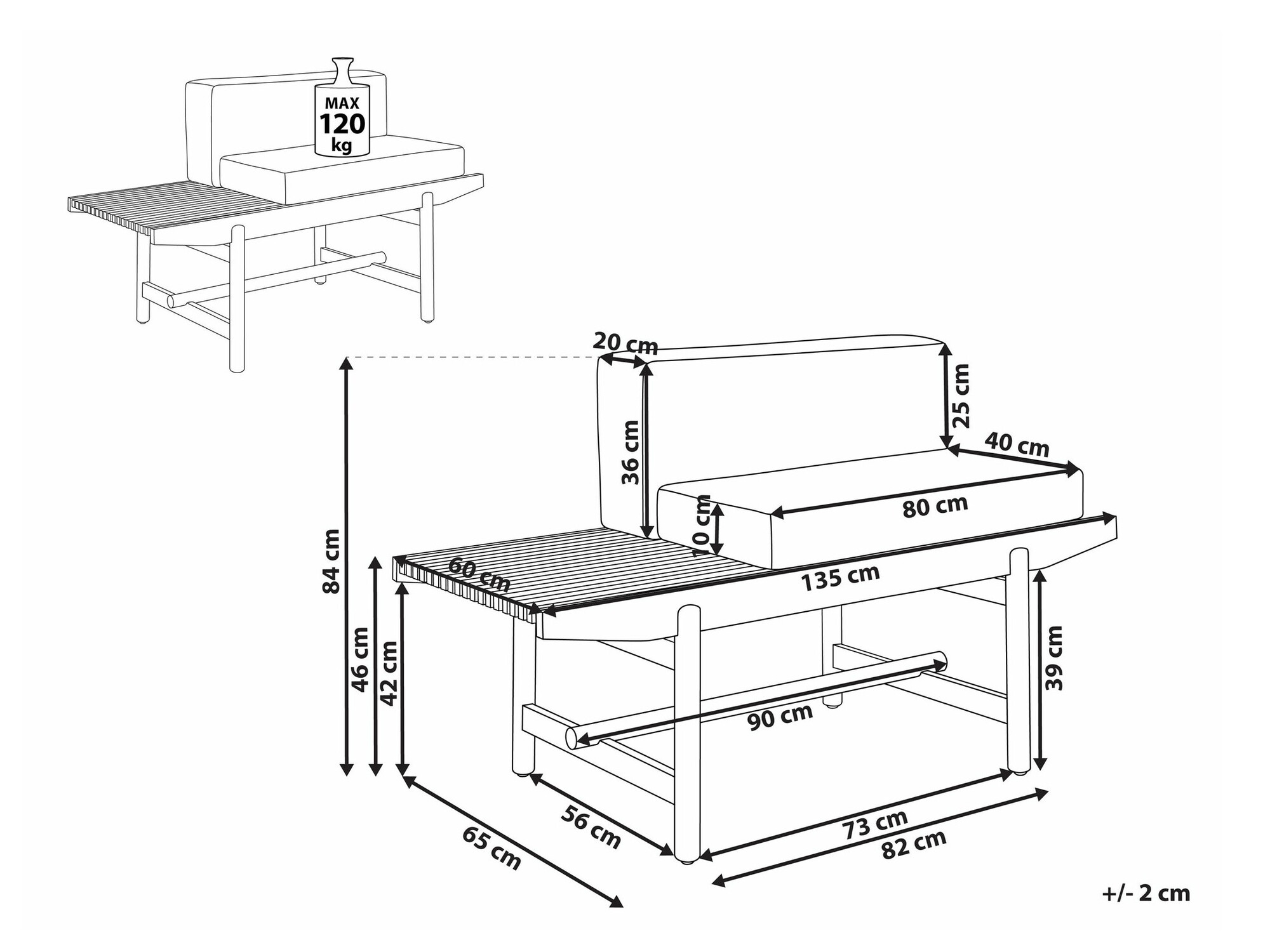 MAX
120
kg

20 cm
25 cm
36 cm
40 cm
80 cm
10 cm
84 cm
60 cm
135 cm
46 cm
42 cm
39 cm
90 cm
56 cm
65 cm
73 cm
82 cm

+/- 2 cm