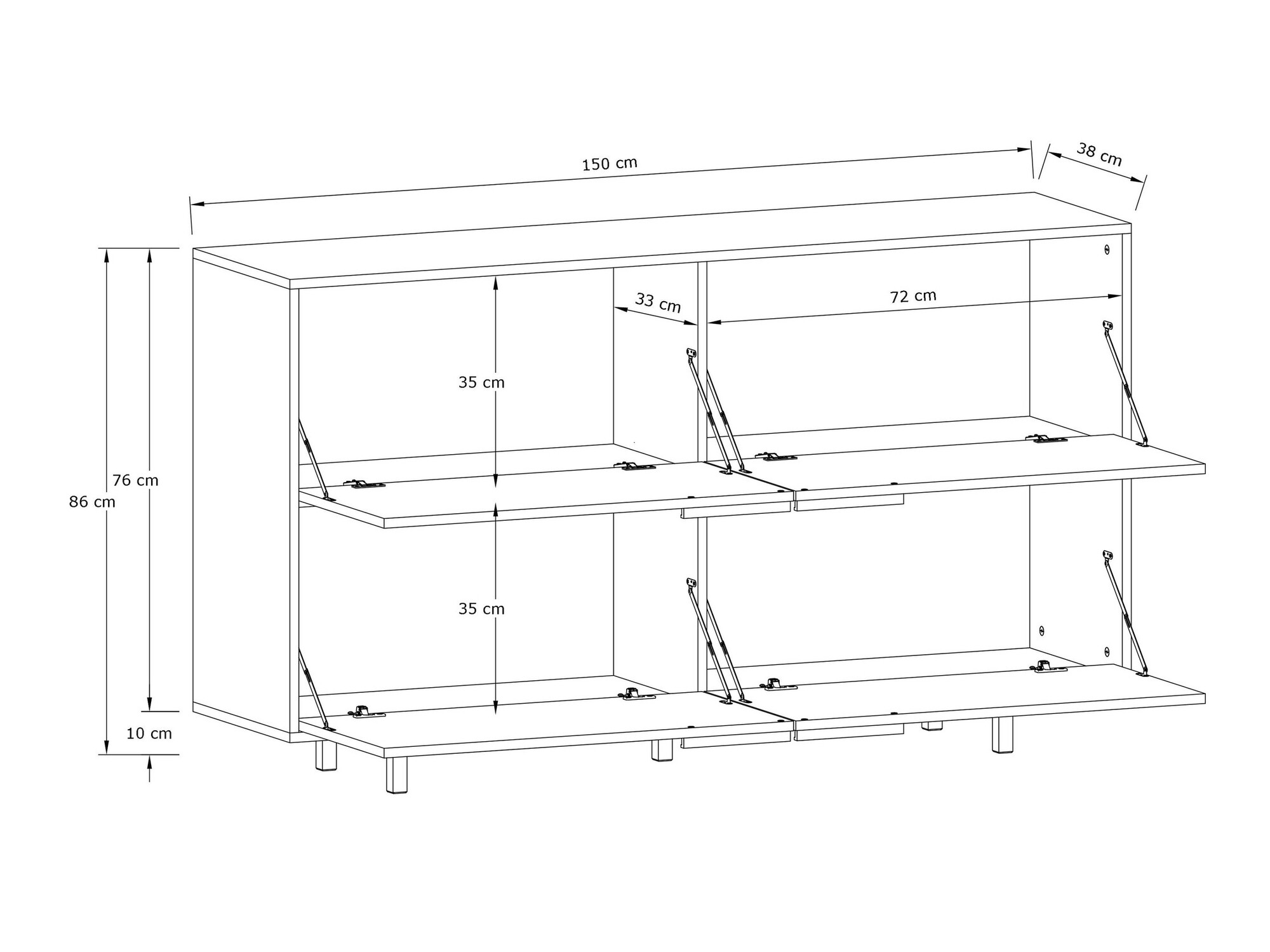 150 cm
38 cm
33 cm
72 cm
35 cm
76 cm
86 cm
35 cm
10 cm