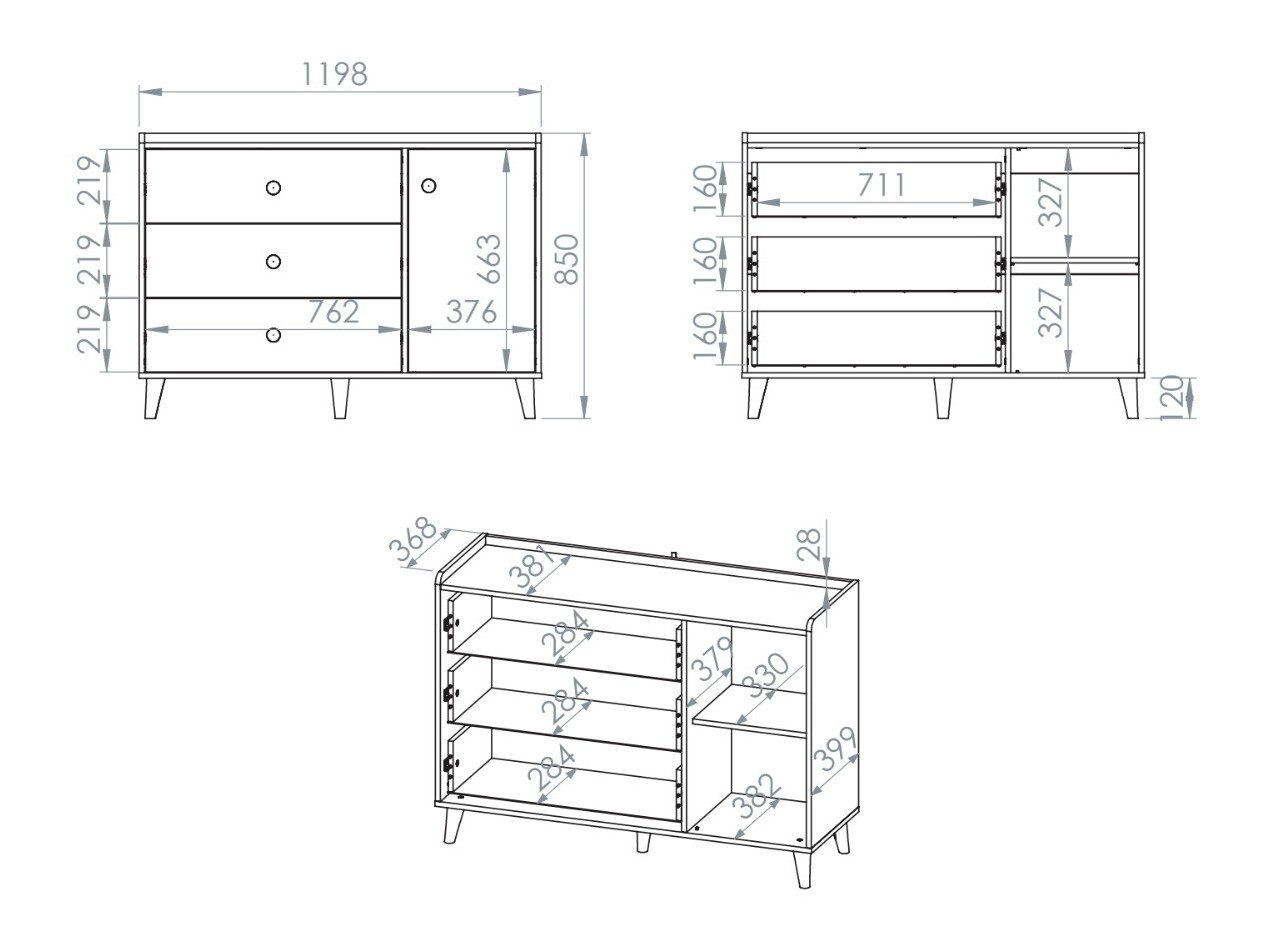 1198
219
219
219
762
376
663
850
160
160
160
711
327
327
120
368
381
28
284
284
284
379
330
399
382