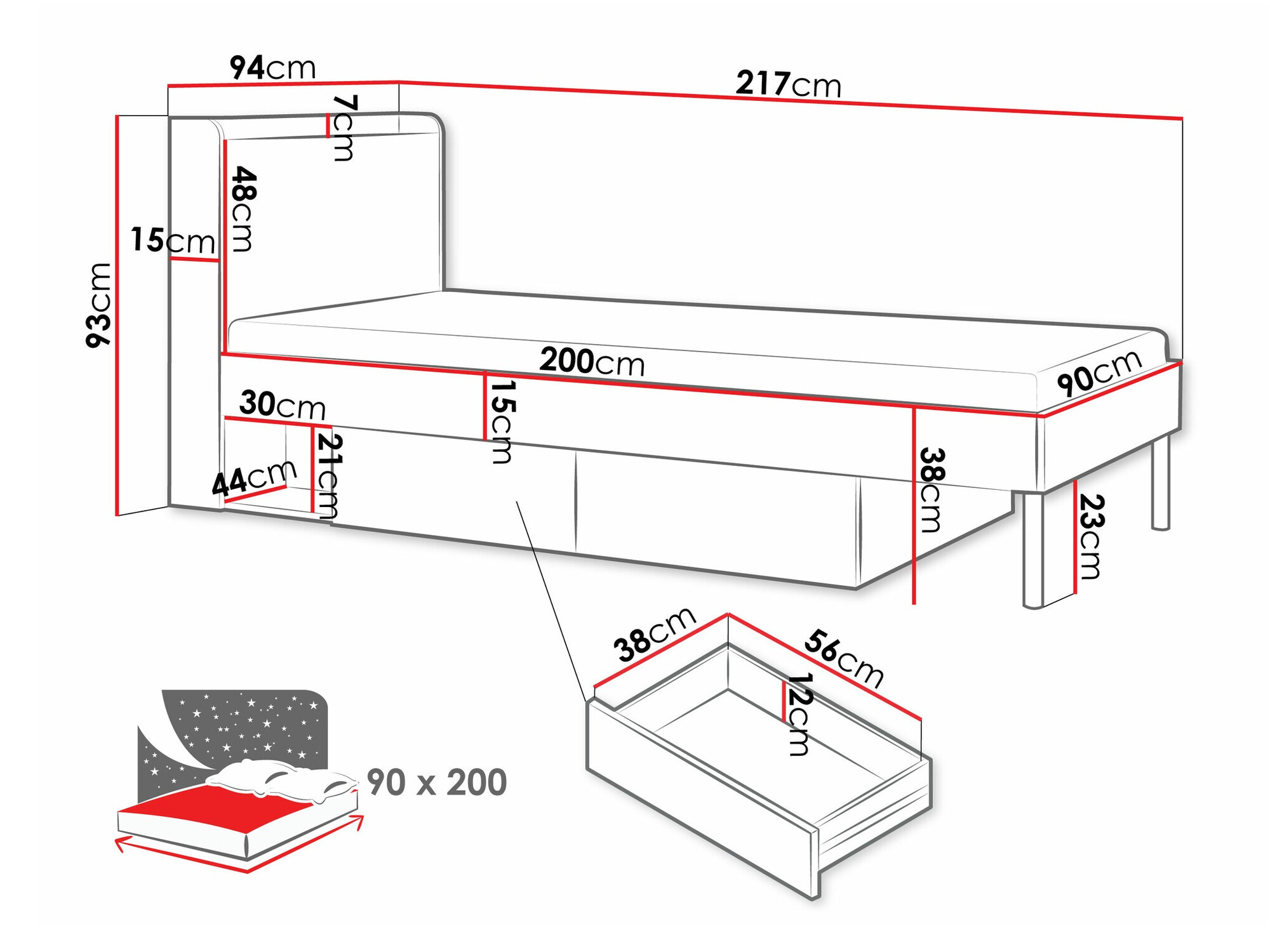 94cm
217cm
7cm
48cm
15cm
93cm
200cm
90cm
30cm
15cm
21cm
44cm
38cm
23cm
38cm
56cm
12cm
90 x 200