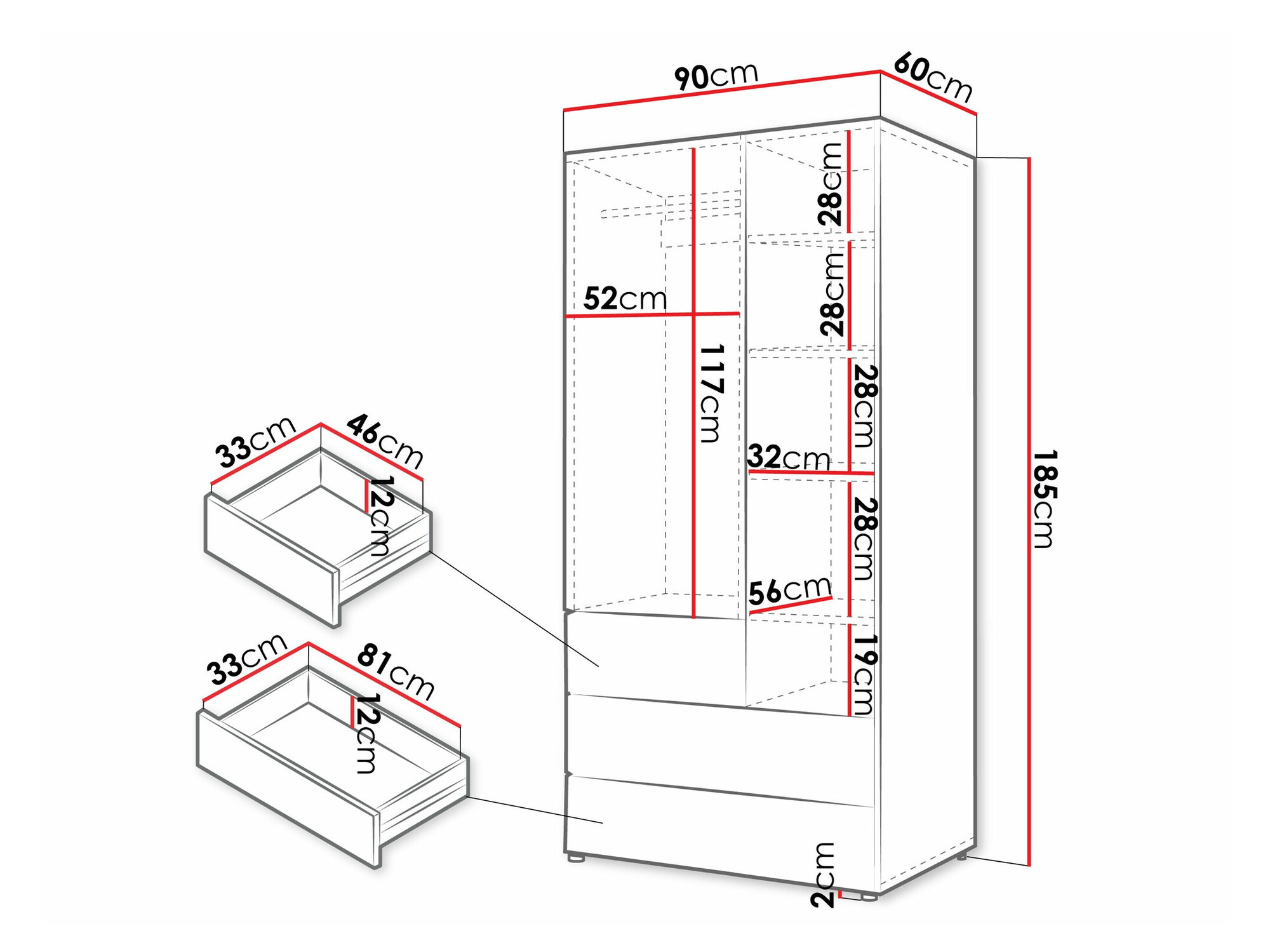 90cm
60cm
28cm
28cm
52cm
117cm
28cm
32cm
28cm
56cm
19cm
185cm
2cm
33cm
46cm
12cm
33cm
81cm
12cm