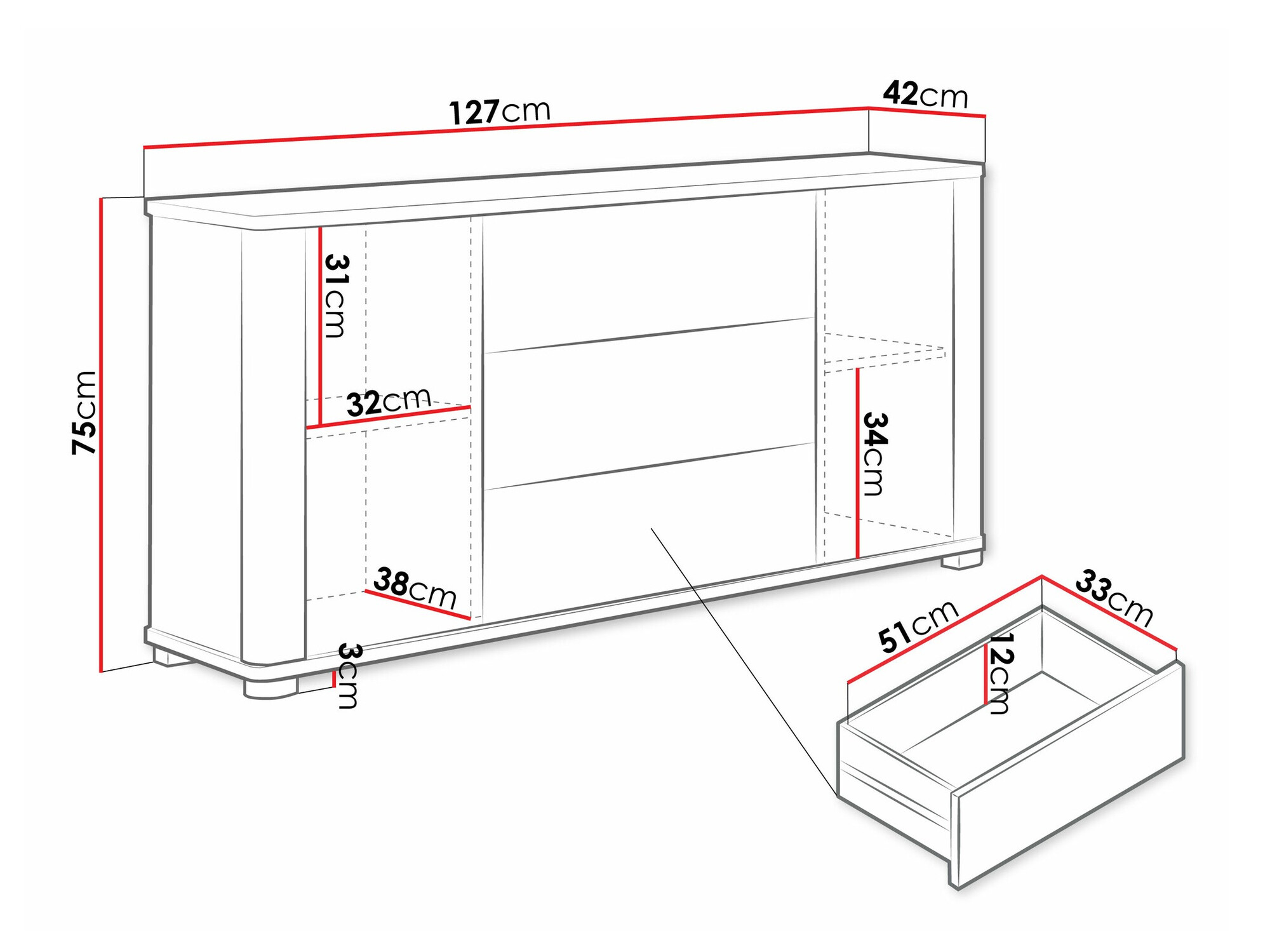 127cm
42cm
75cm
31cm
32cm
34cm
38cm
3cm
51cm
33cm
12cm