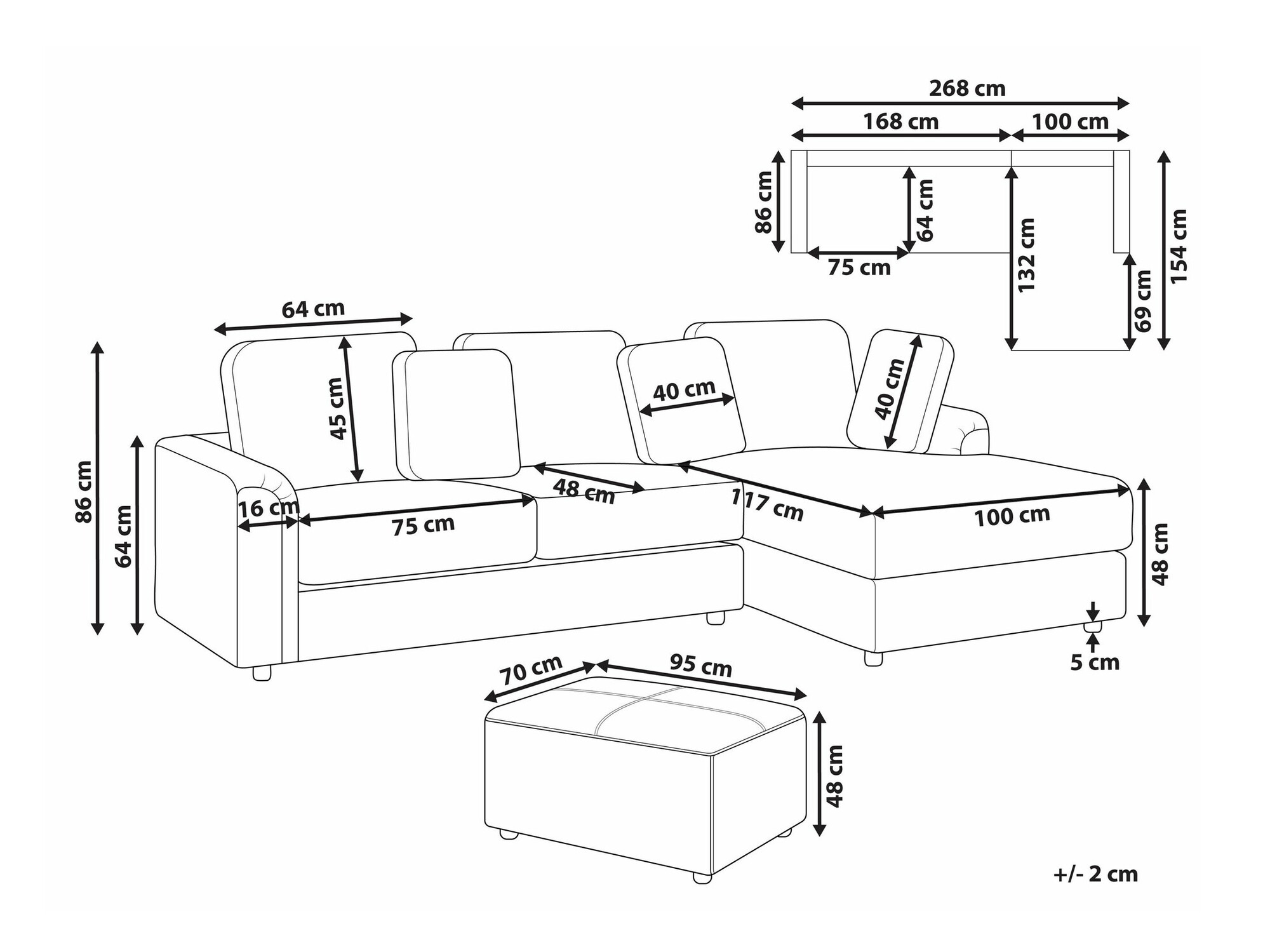 268 cm
168 cm
100 cm
86 cm
64 cm
75 cm
132 cm
69 cm
154 cm
64 cm
45 cm
40 cm
40 cm
86 cm
64 cm
16 cm
75 cm
48 cm
117 cm
100 cm
48 cm
5 cm
70 cm
95 cm
48 cm
+/- 2 cm