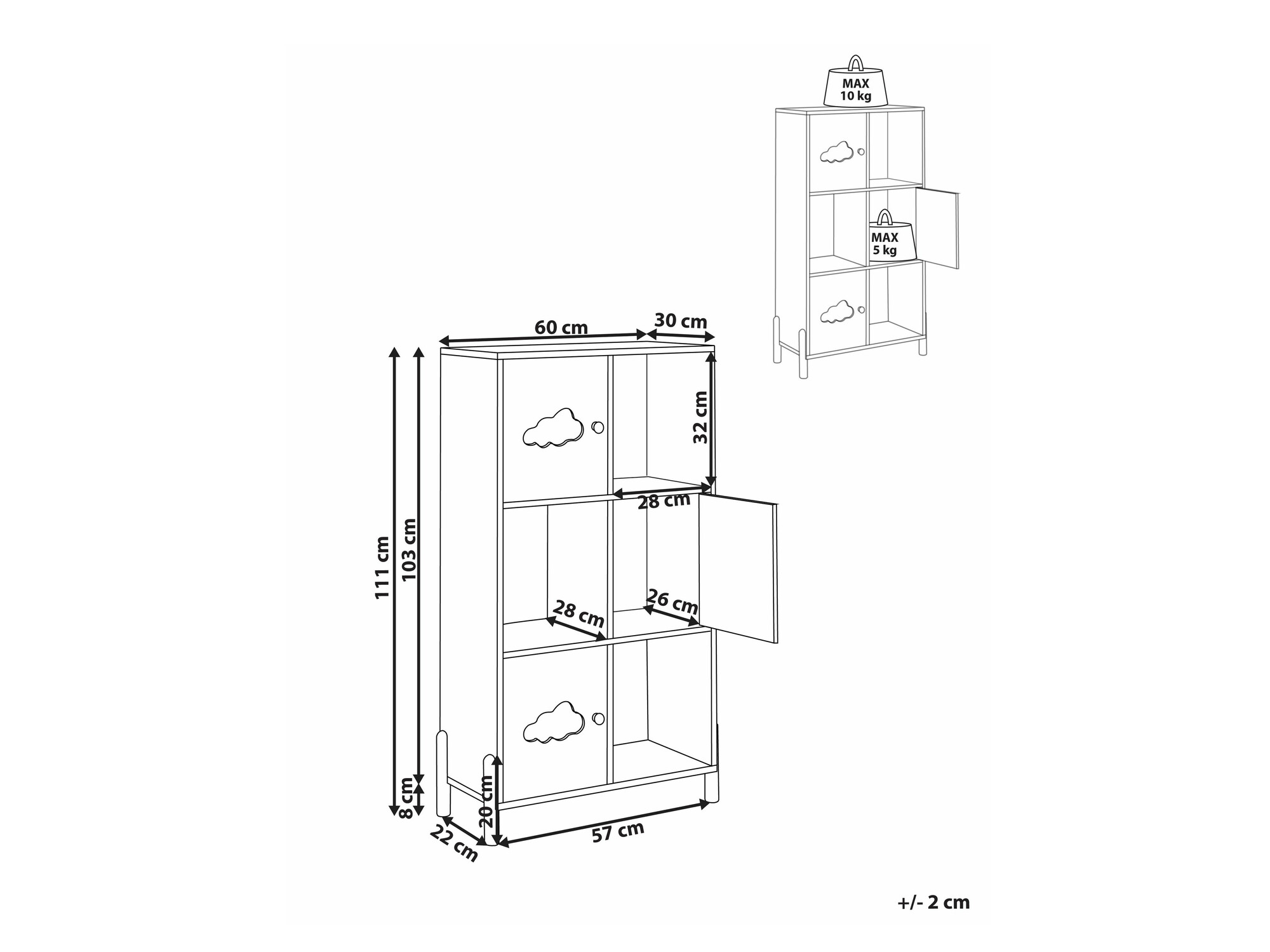 MAX
10 kg

MAX
5 kg

60 cm
30 cm
32 cm
28 cm
111 cm
103 cm
28 cm
26 cm
8 cm
20 cm
22 cm
57 cm

+/- 2 cm