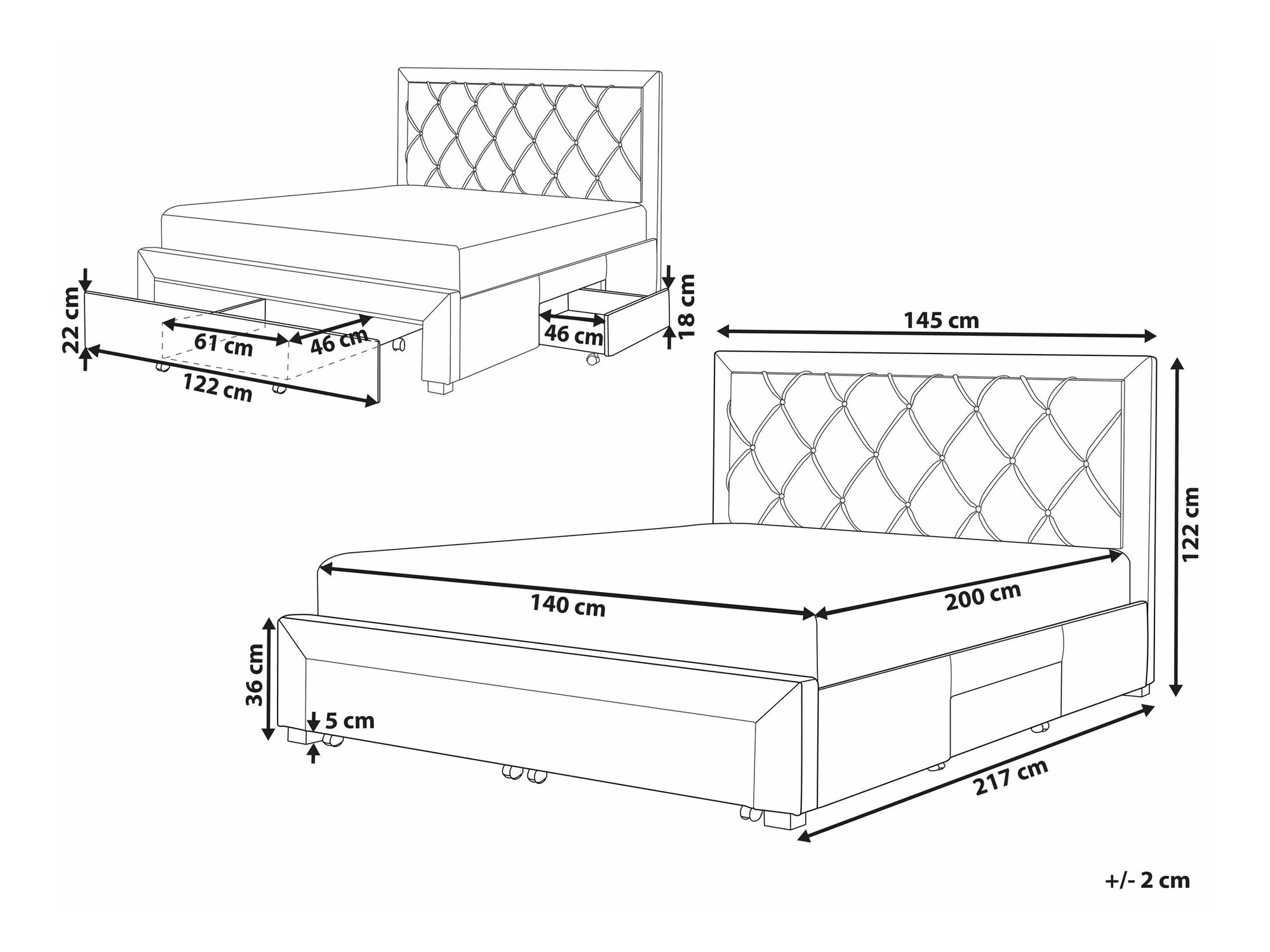 22 cm
61 cm
46 cm
122 cm
46 cm
18 cm
145 cm
122 cm
140 cm
200 cm
36 cm
5 cm
217 cm
+/- 2 cm