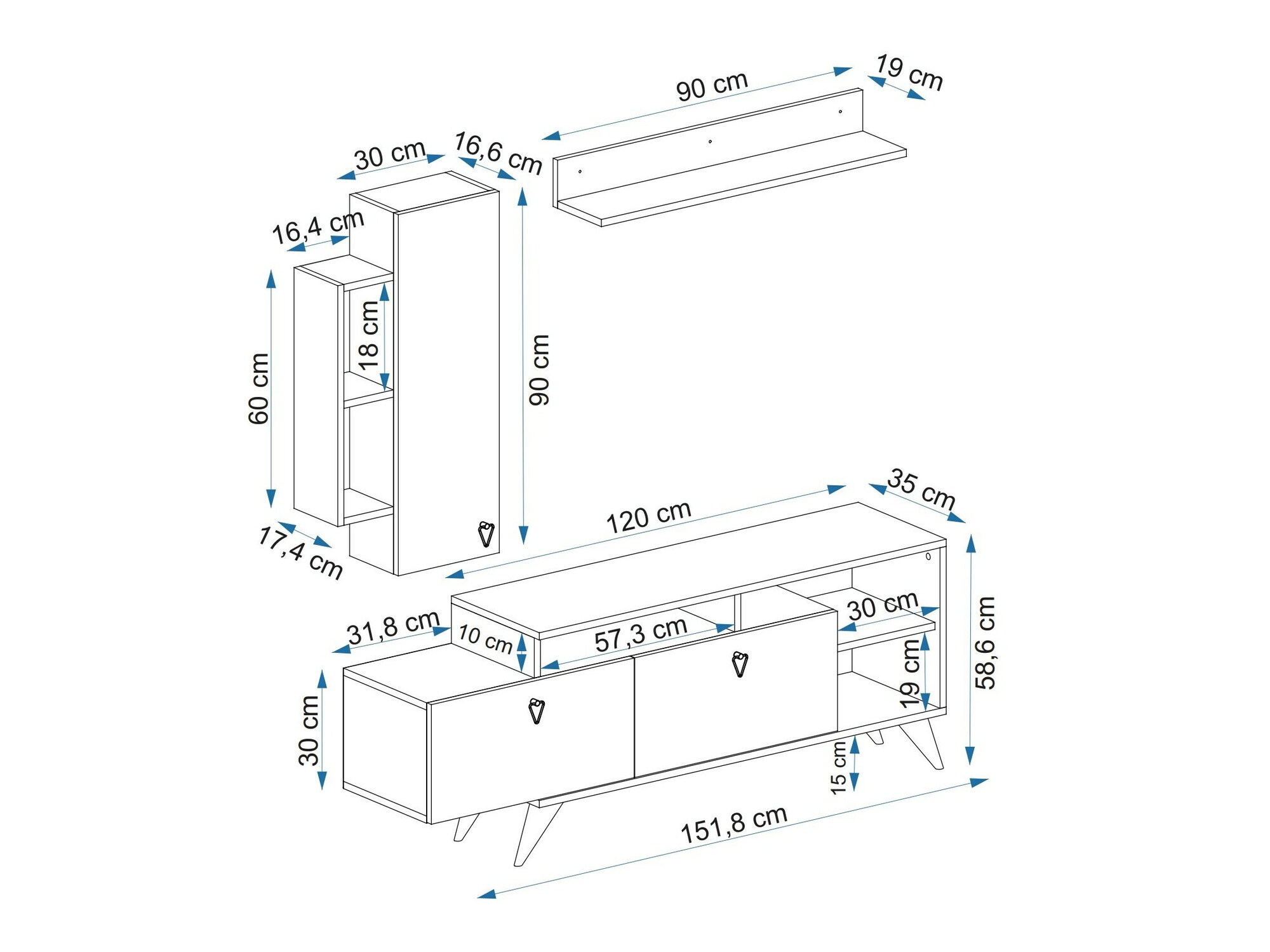 90 cm
19 cm
30 cm
16,6 cm
16,4 cm
60 cm
18 cm
90 cm
17,4 cm
120 cm
35 cm
31,8 cm
10 cm
57,3 cm
30 cm
19 cm
58,6 cm
30 cm
15 cm
151,8 cm