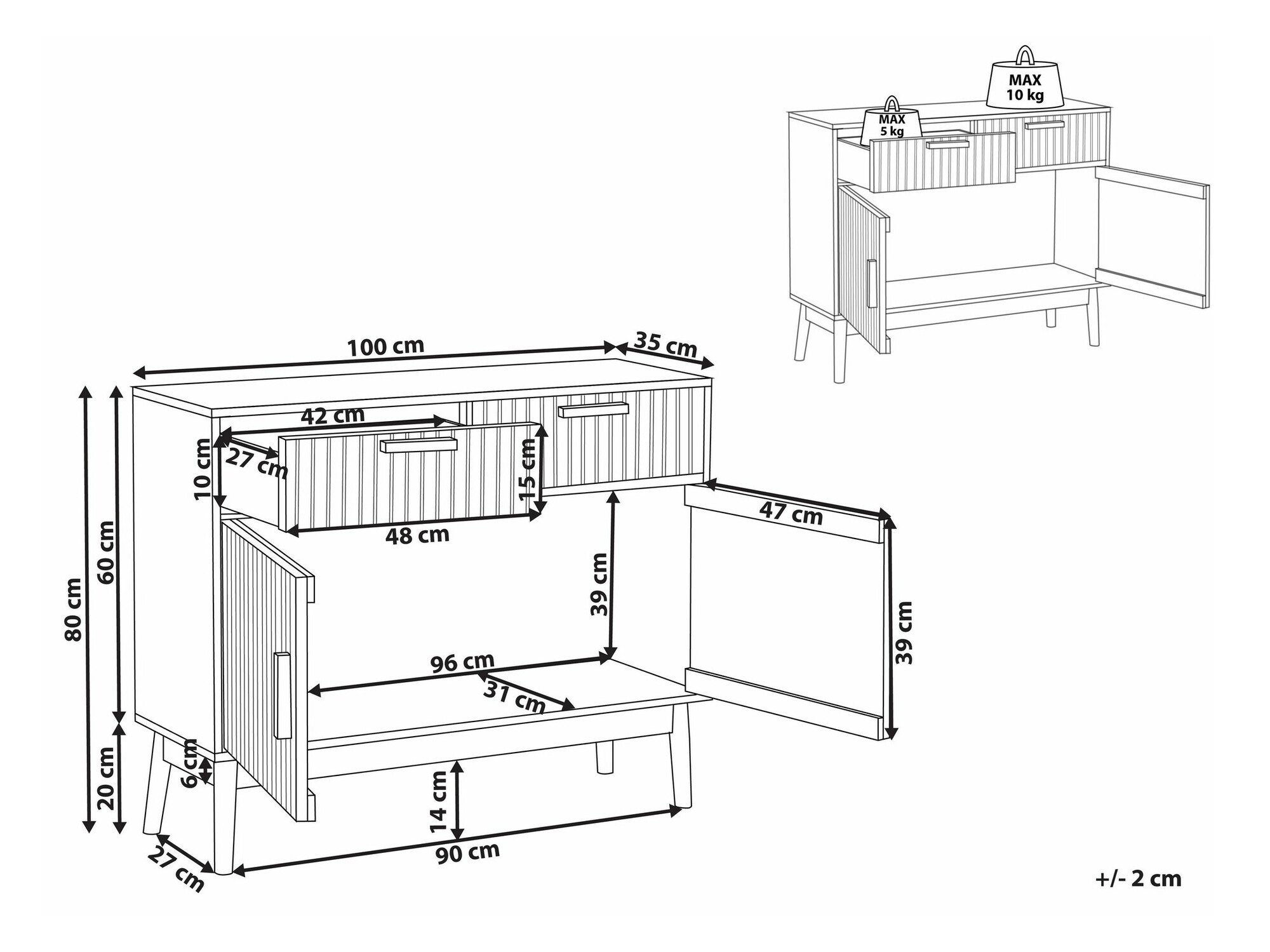 MAX
10 kg

MAX
5 kg

100 cm
35 cm
42 cm
27 cm
10 cm
15 cm
48 cm
47 cm
80 cm
60 cm
39 cm
39 cm
96 cm
31 cm
20 cm
6 cm
14 cm
90 cm
27 cm

+/- 2 cm