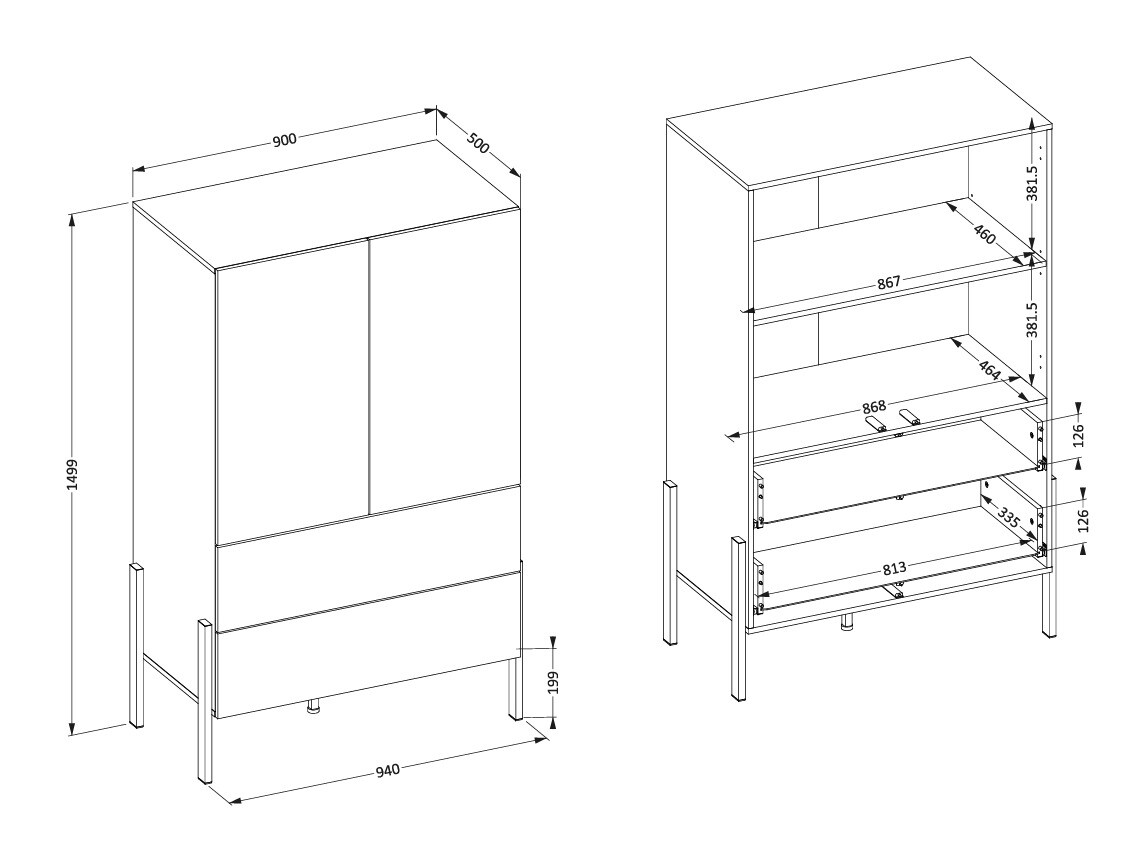 900
500
1499
199
940
381.5
460
867
381.5
464
868
126
335
126
813