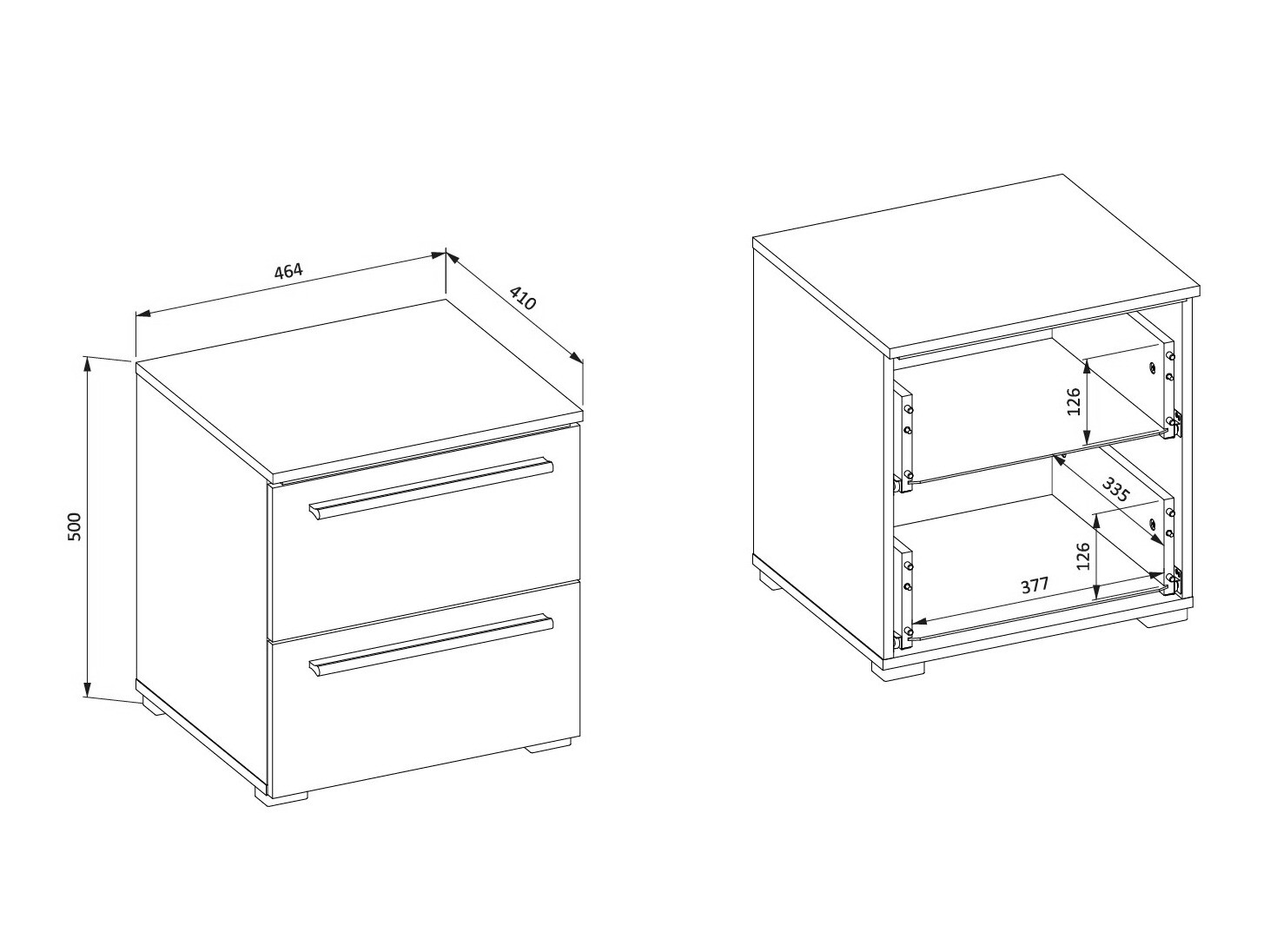 464
410
500
126
335
126
377