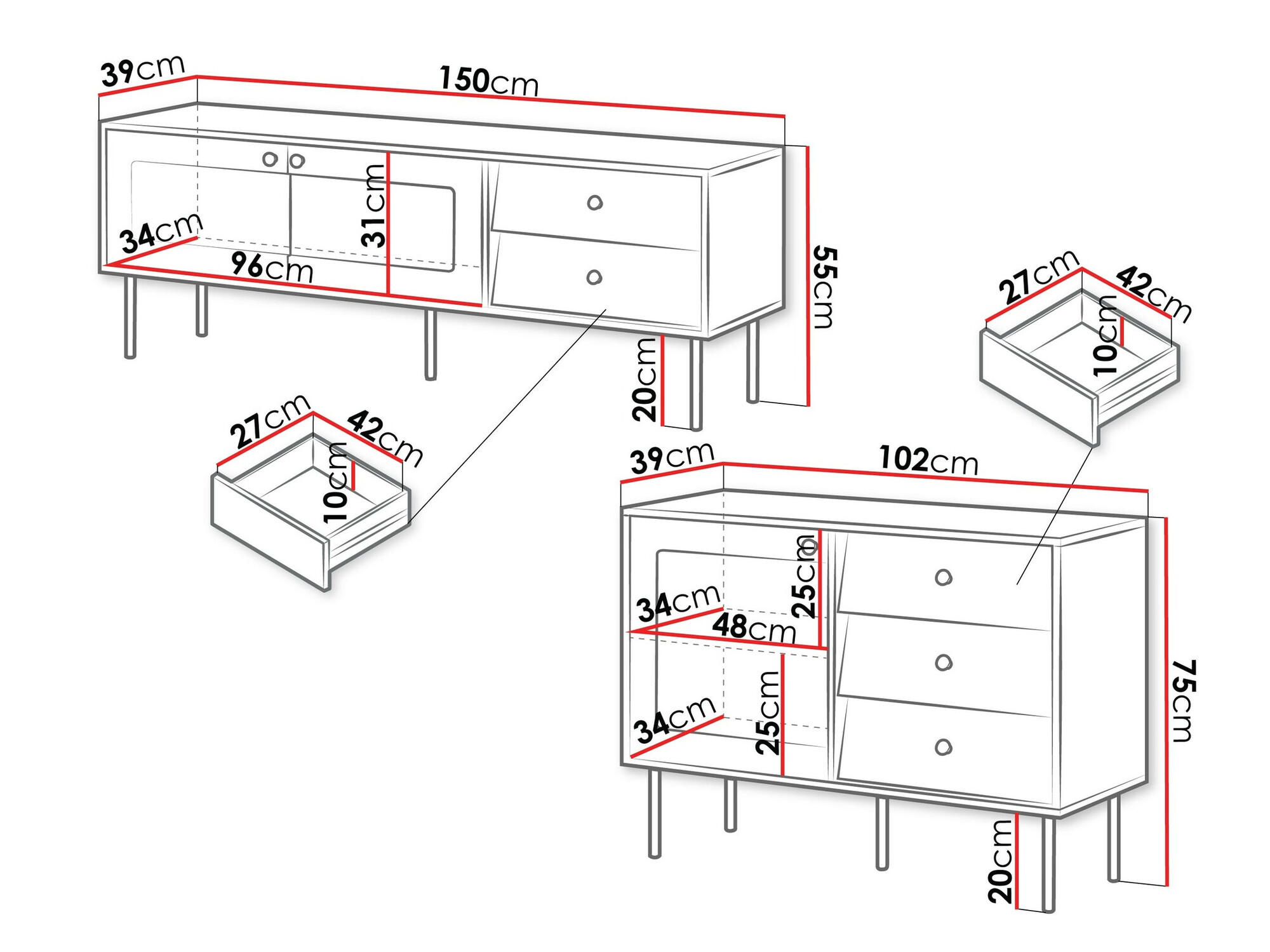 39cm
150cm
31cm
34cm
96cm
55cm
20cm
27cm
42cm
10cm
27cm
42cm
10cm
39cm
102cm
25cm
34cm
48cm
25cm
34cm
75cm
20cm