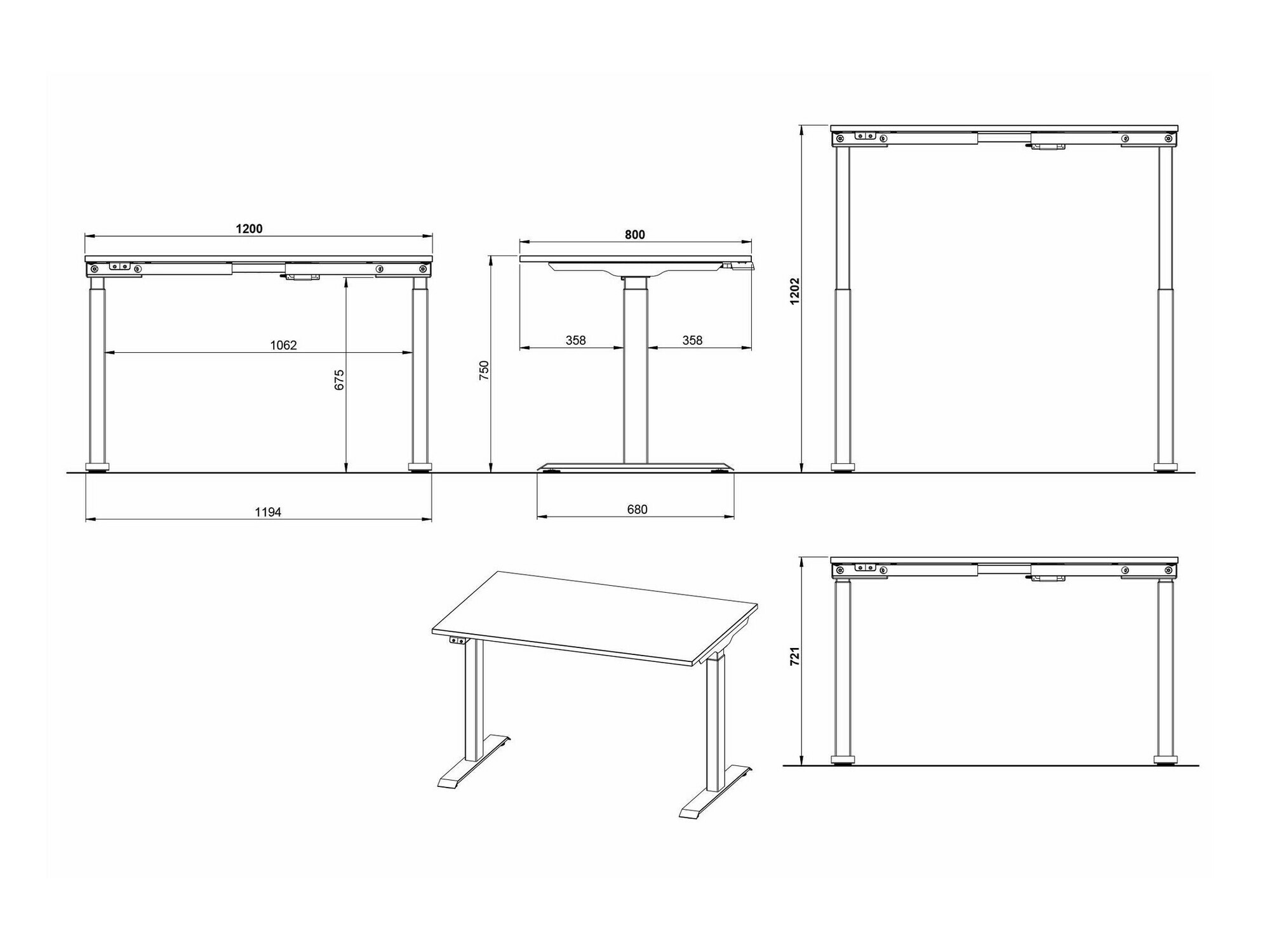 1200

1062

675

1194

800

750

358

358

680

1202

721