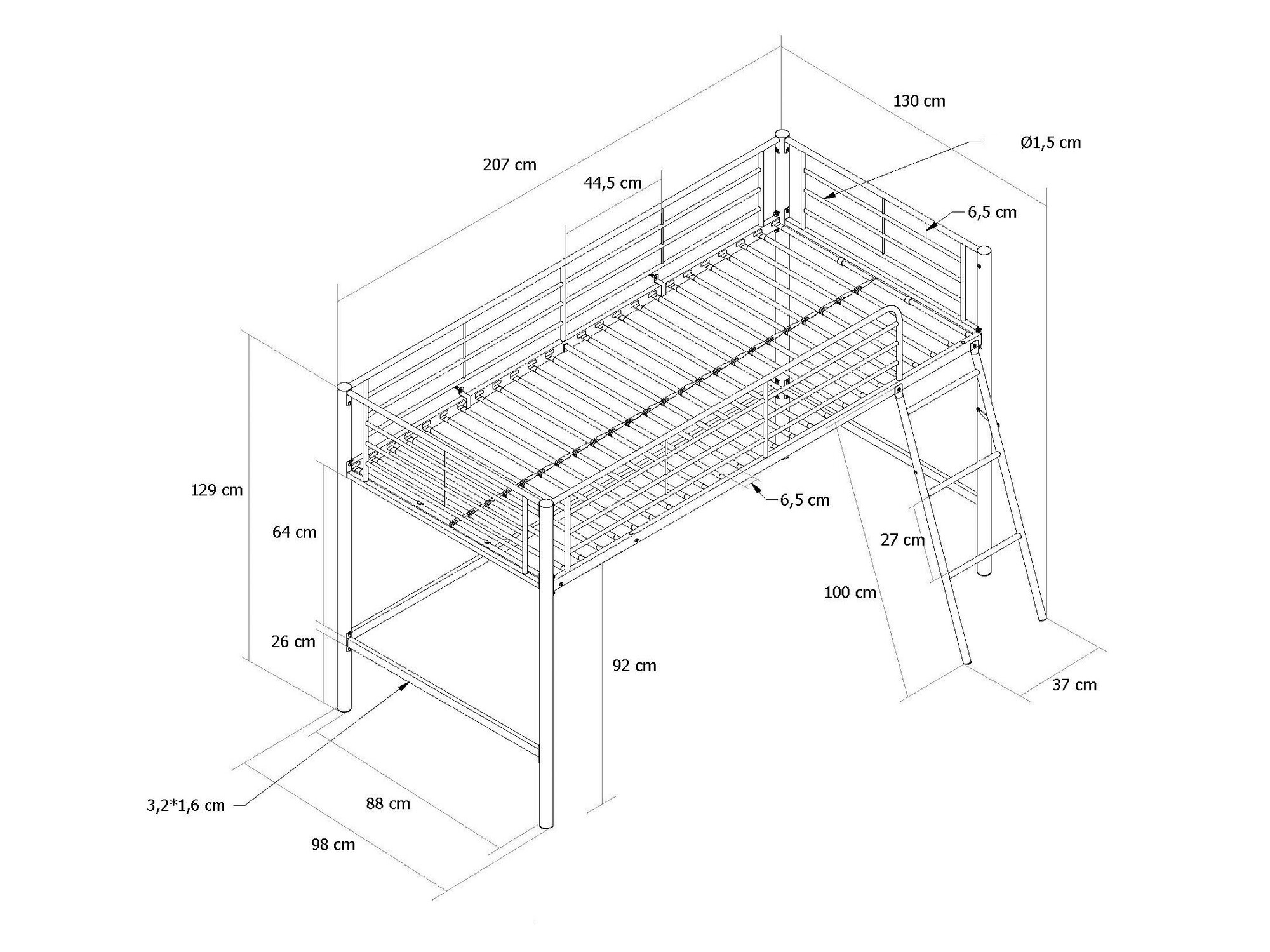 130 cm

Ø1,5 cm

207 cm

44,5 cm

6,5 cm

129 cm

64 cm

6,5 cm

27 cm

100 cm

26 cm

92 cm

37 cm

3,2*1,6 cm

88 cm

98 cm