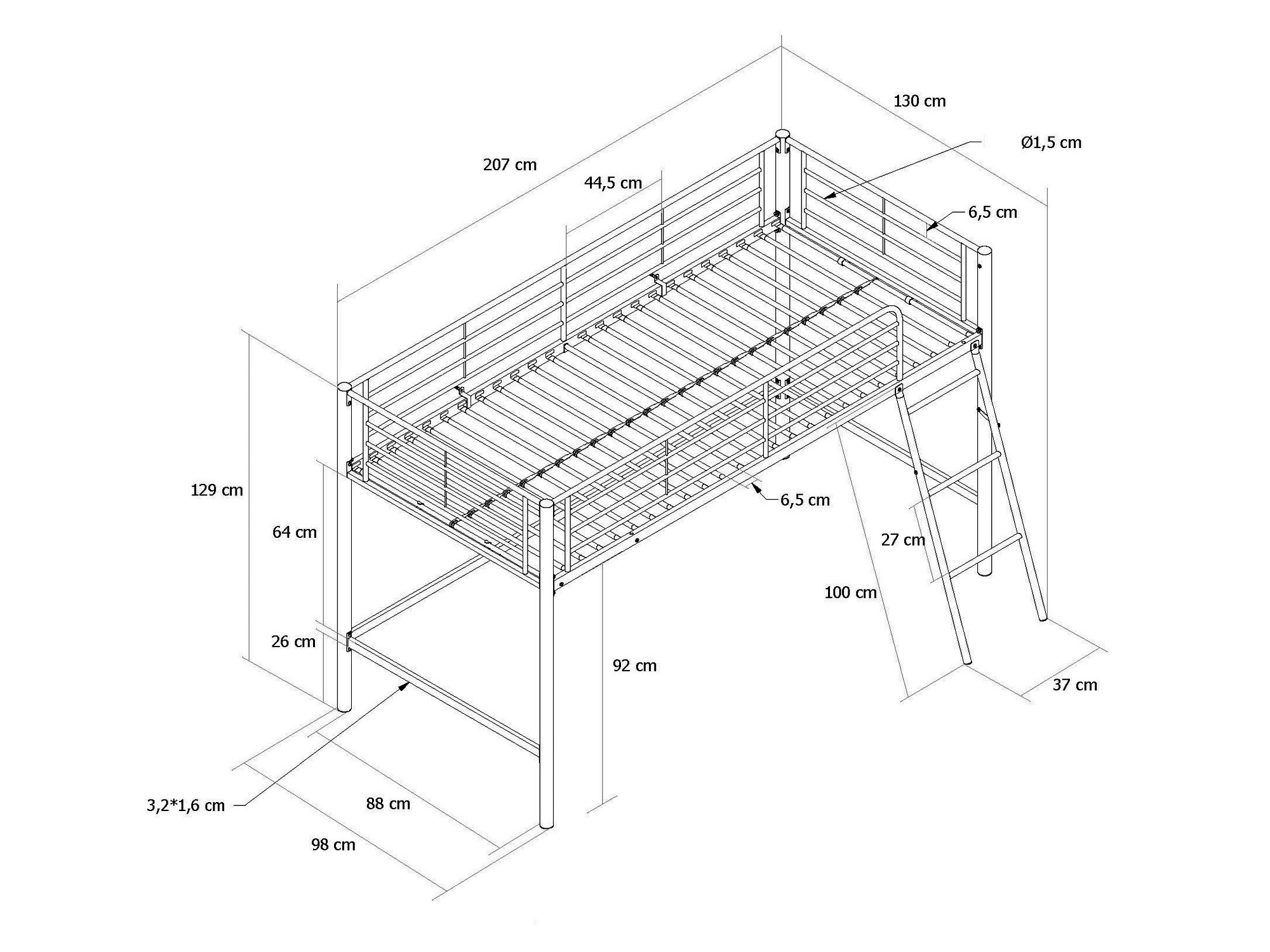 130 cm
Ø1,5 cm
207 cm
44,5 cm
6,5 cm
129 cm
64 cm
6,5 cm
27 cm
100 cm
26 cm
92 cm
37 cm
3,2*1,6 cm
88 cm
98 cm