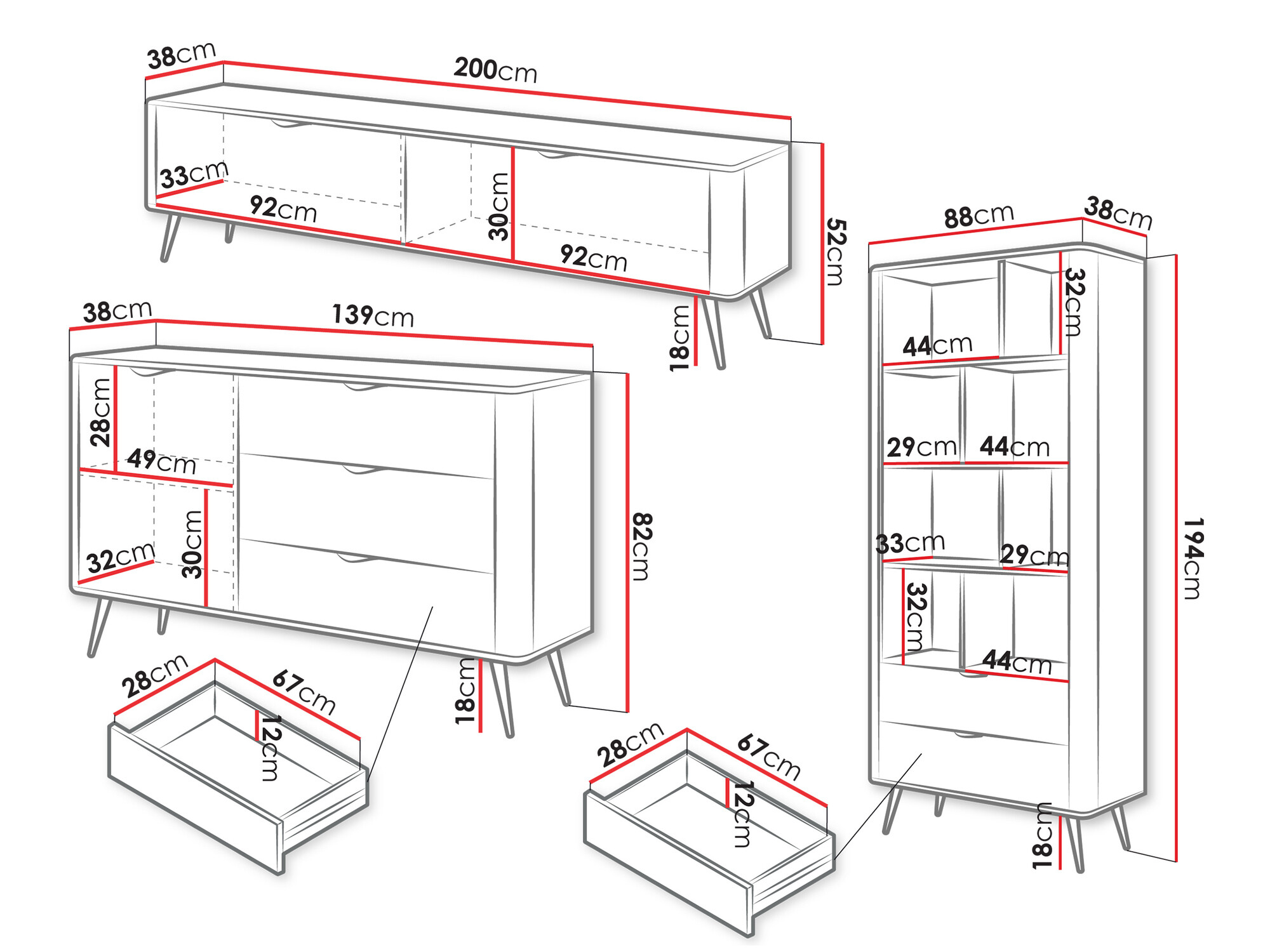 38cm
200cm
33cm
92cm
30cm
92cm
52cm
18cm
38cm
139cm
28cm
49cm
32cm
30cm
82cm
18cm
28cm
67cm
12cm
88cm
38cm
32cm
44cm
29cm
44cm
33cm
29cm
32cm
44cm
194cm
18cm
28cm
67cm
12cm