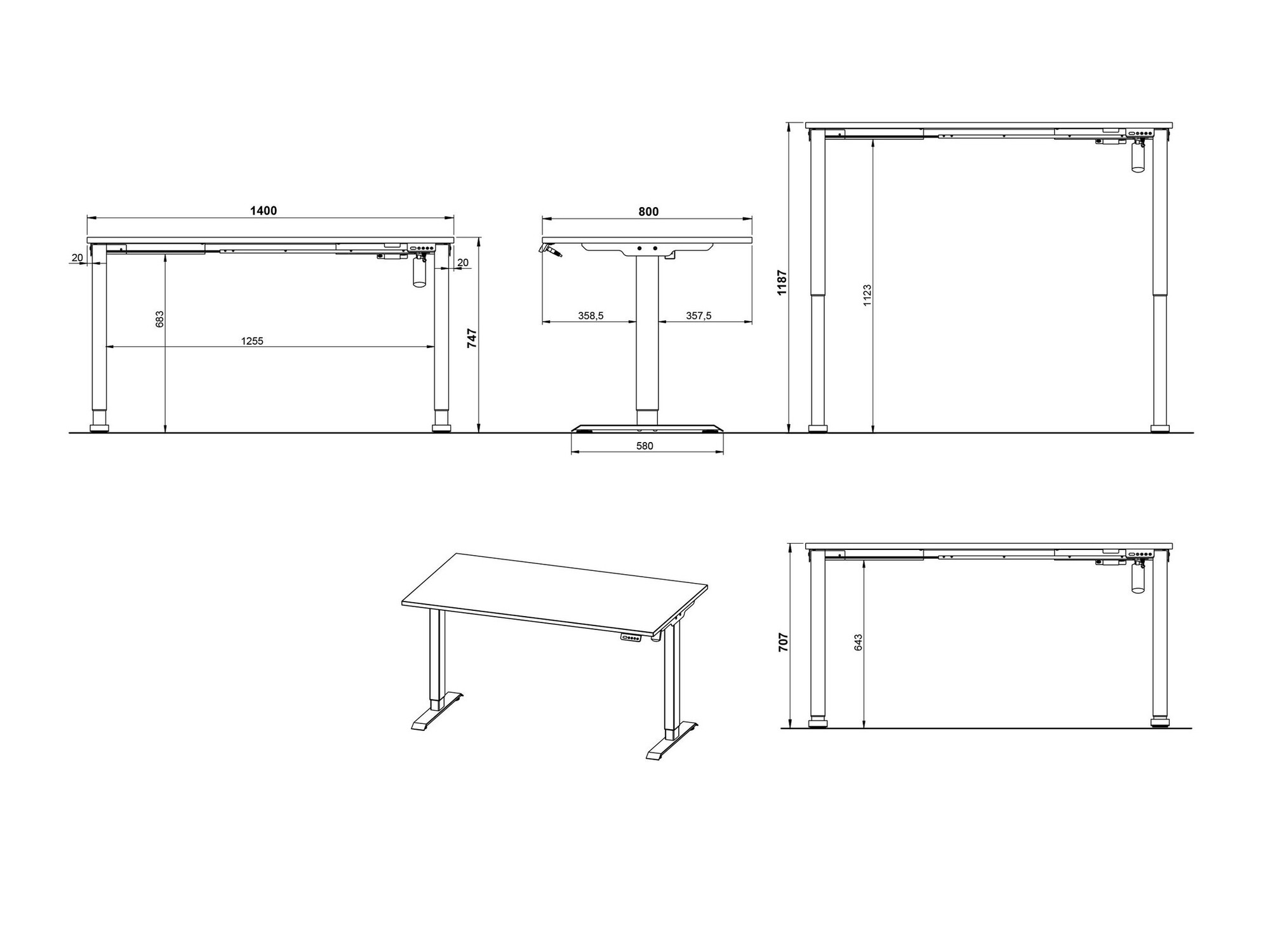 1400

20

20

683

1255

747

800

358,5

357,5

580

1187

1123

707

643