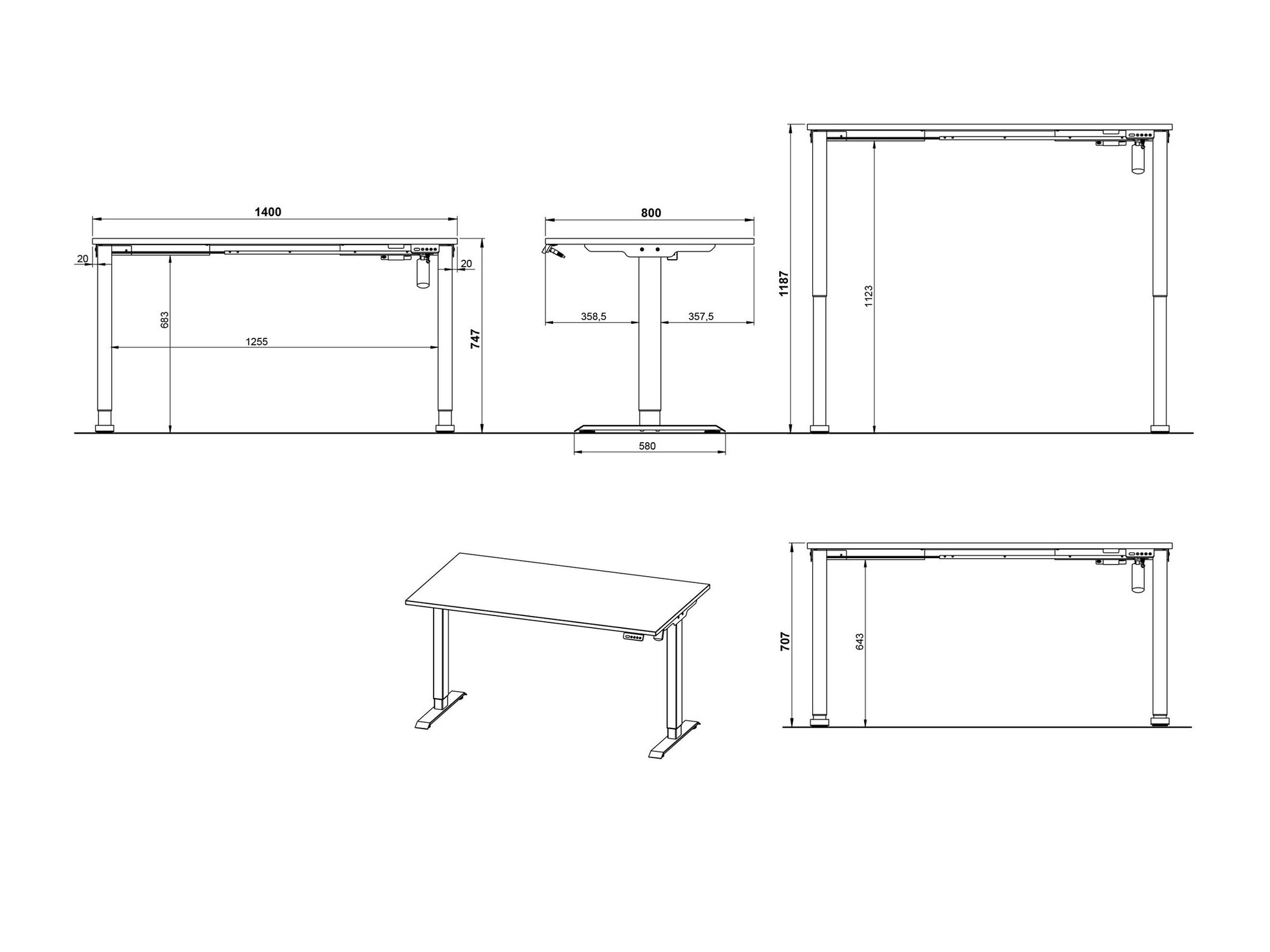 1400
20
20
683
1255
747
800
358,5
357,5
580
1187
1123
707
643